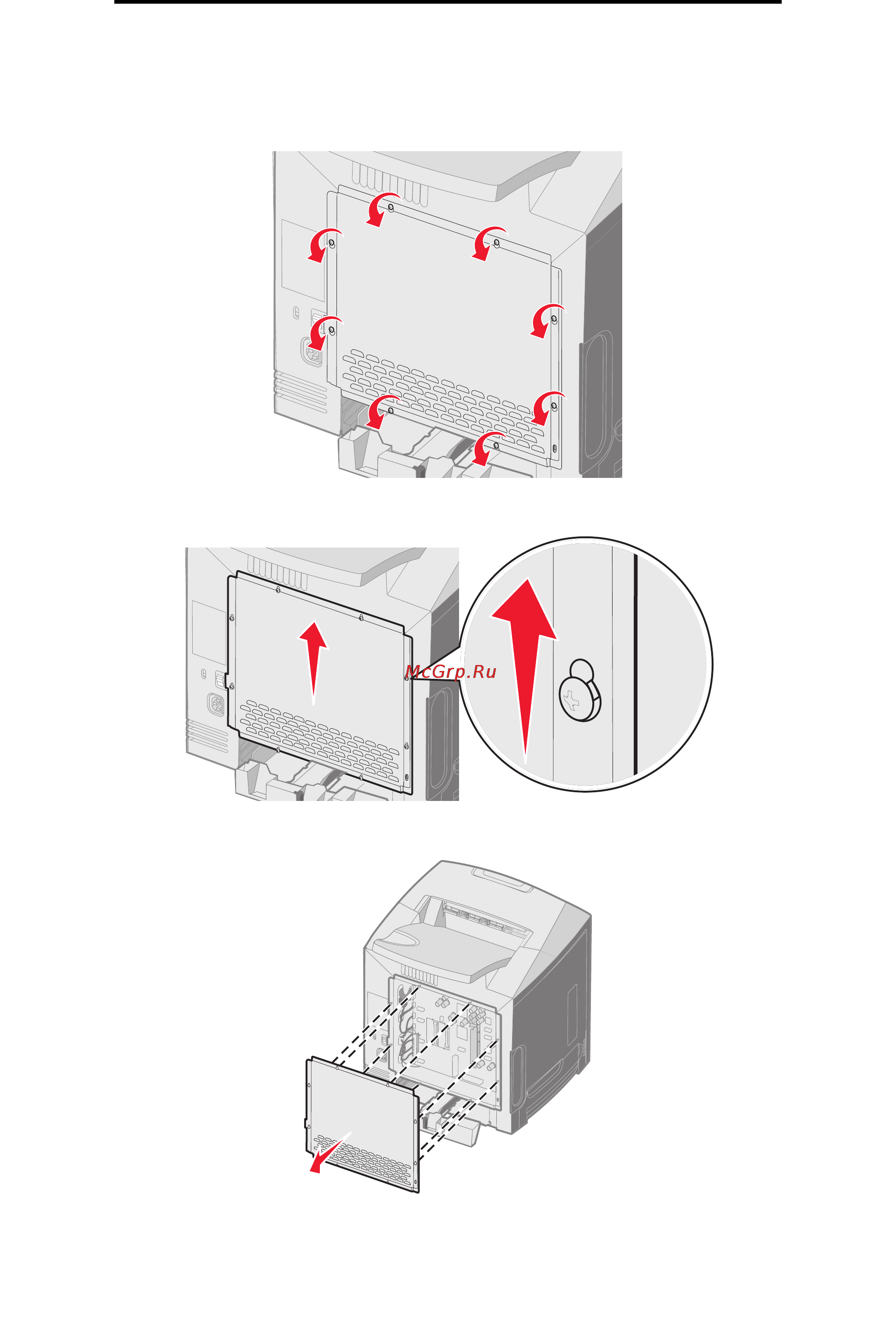 McGrp.Ru