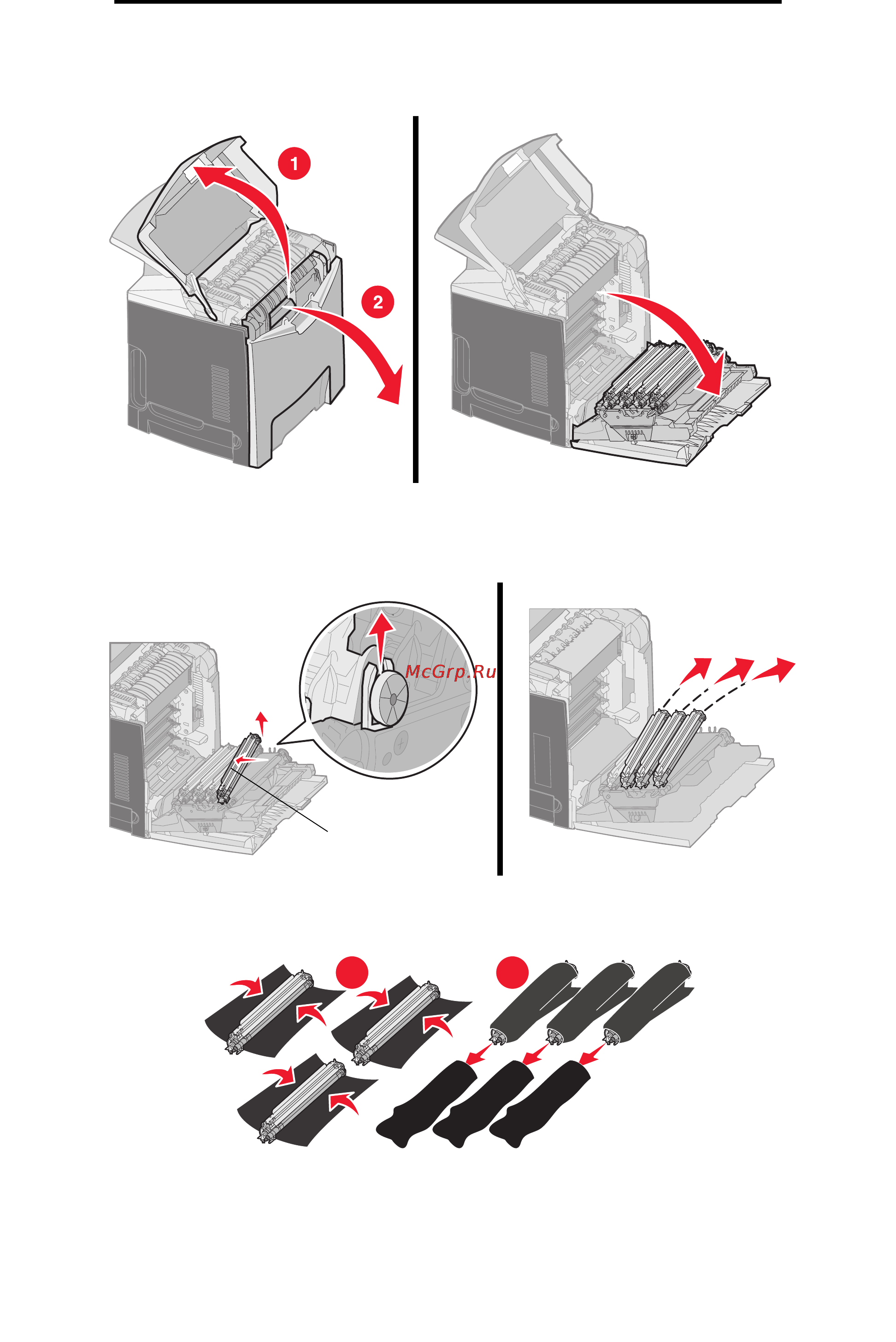 1
2
McGrp.Ru