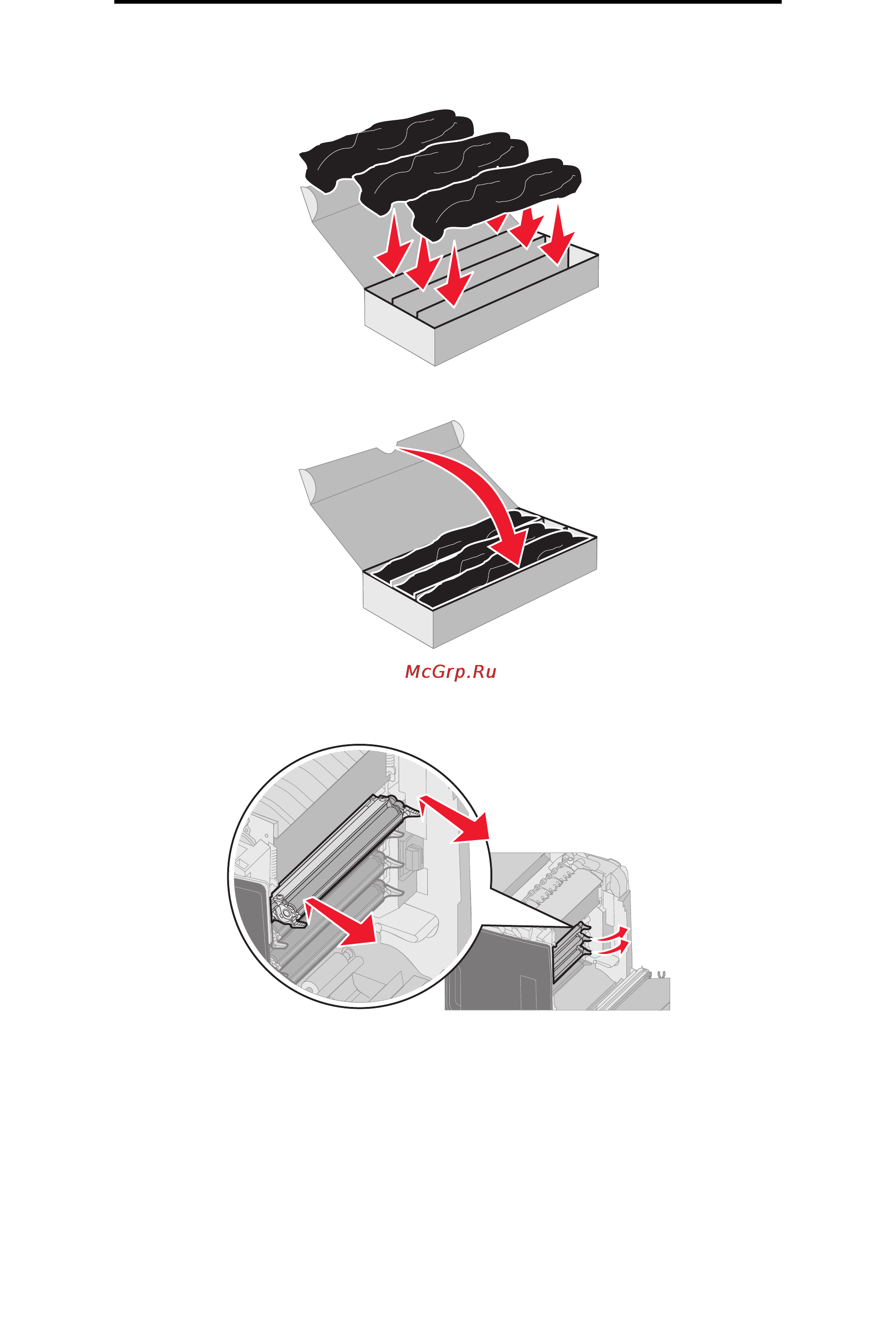 McGrp.Ru