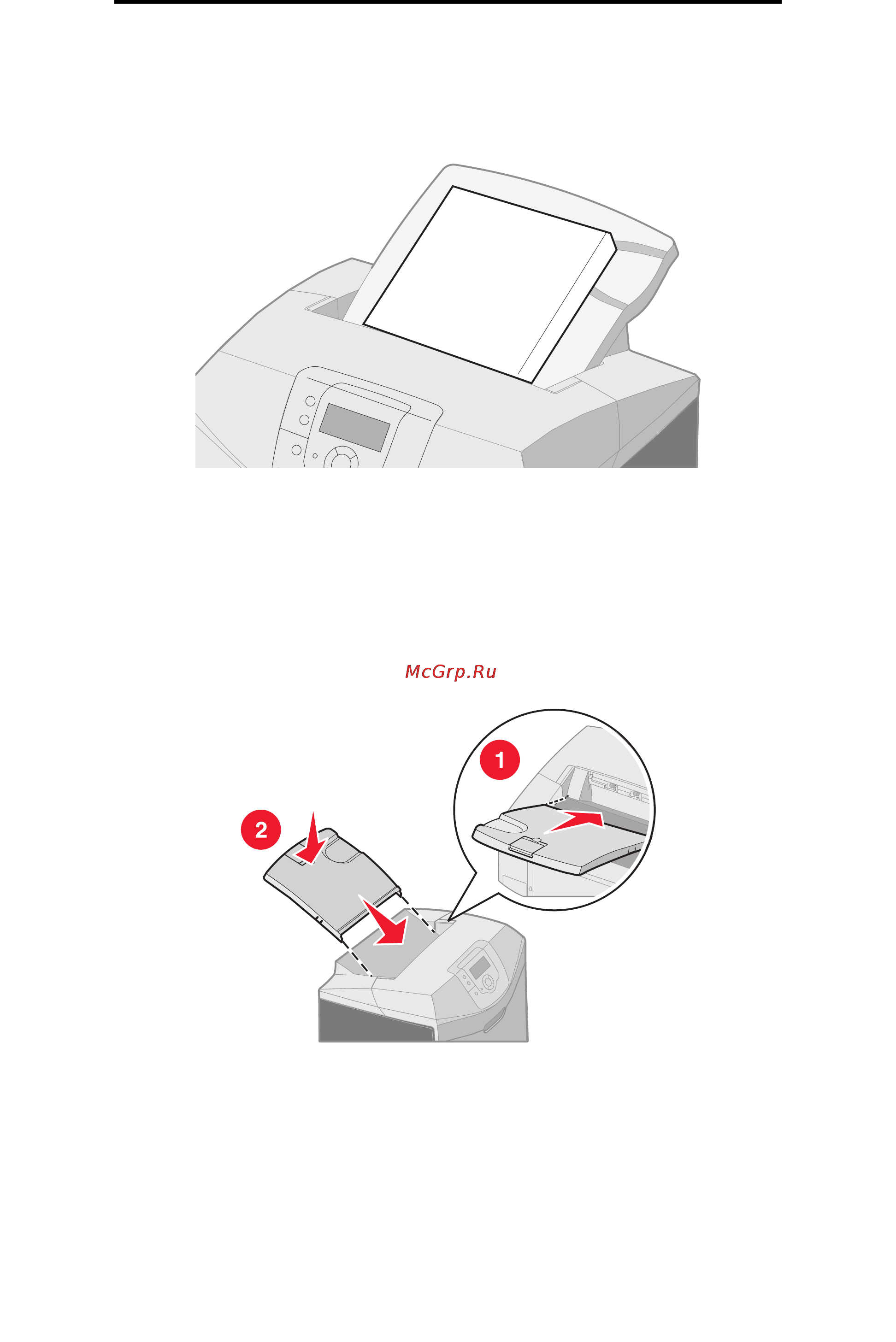 McGrp.Ru

1

2