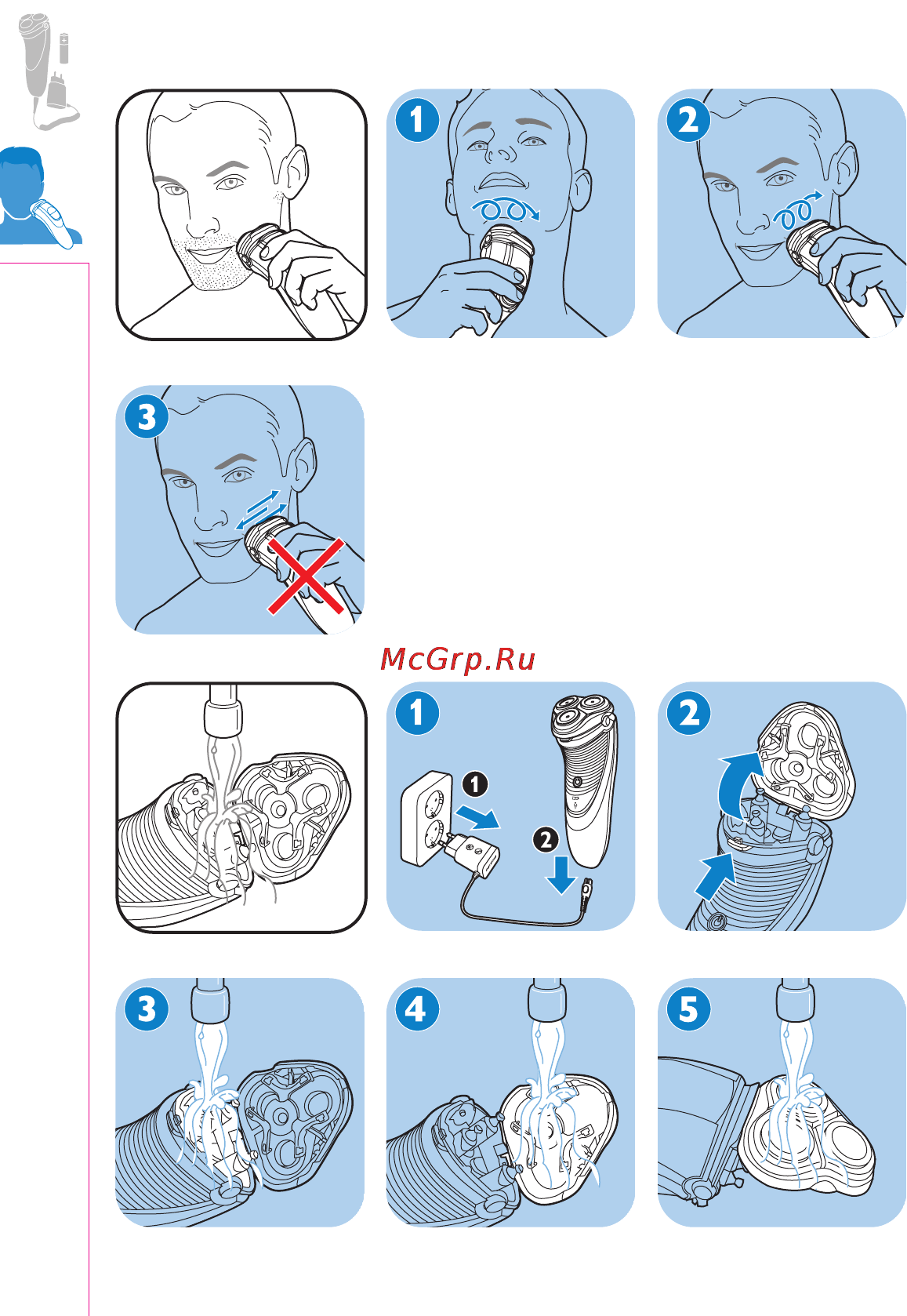 1

2

3

McGrp.Ru

1

1

2

2

3

4

5