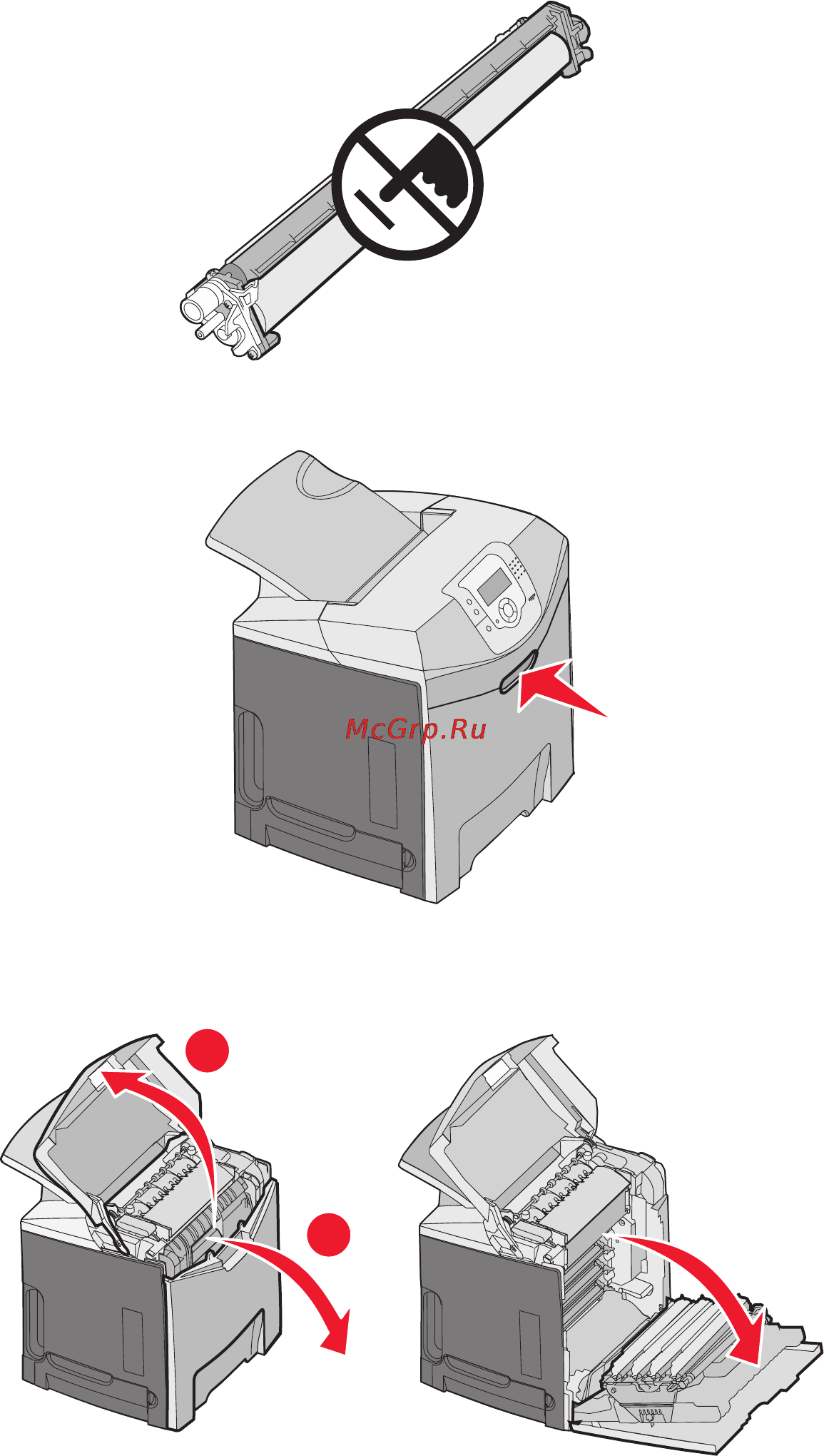 McGrp.Ru