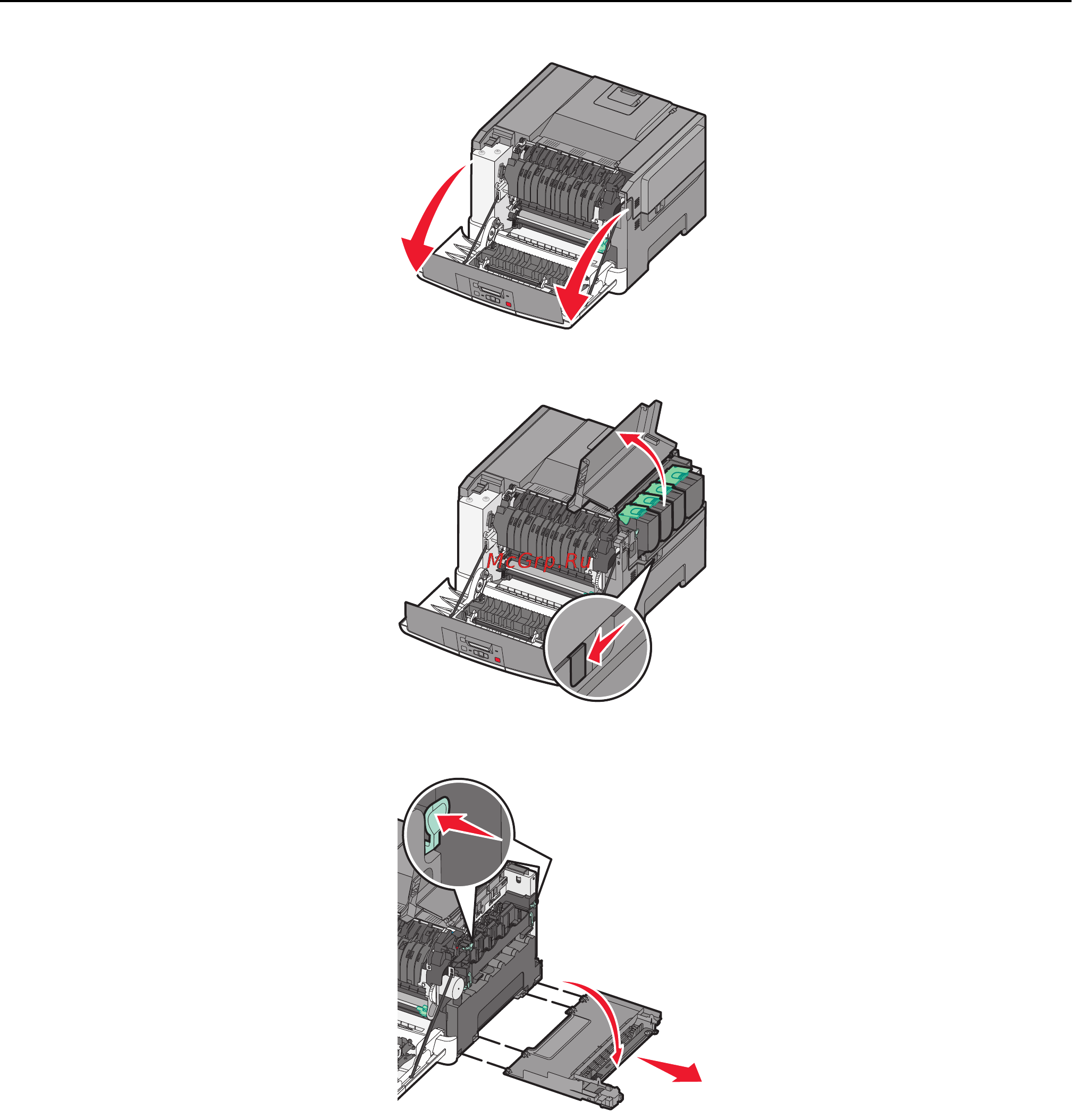 McGrp.Ru