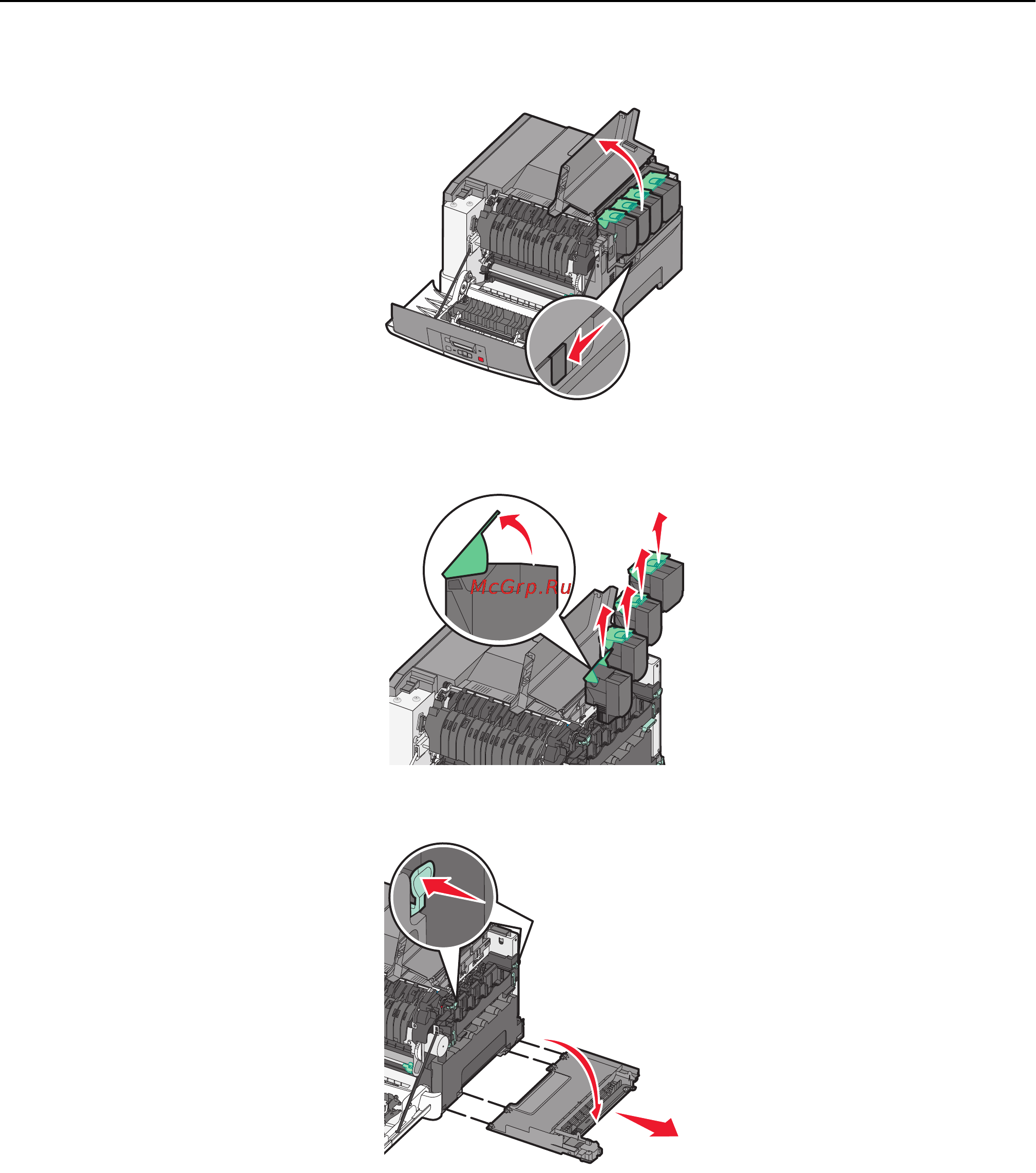 McGrp.Ru