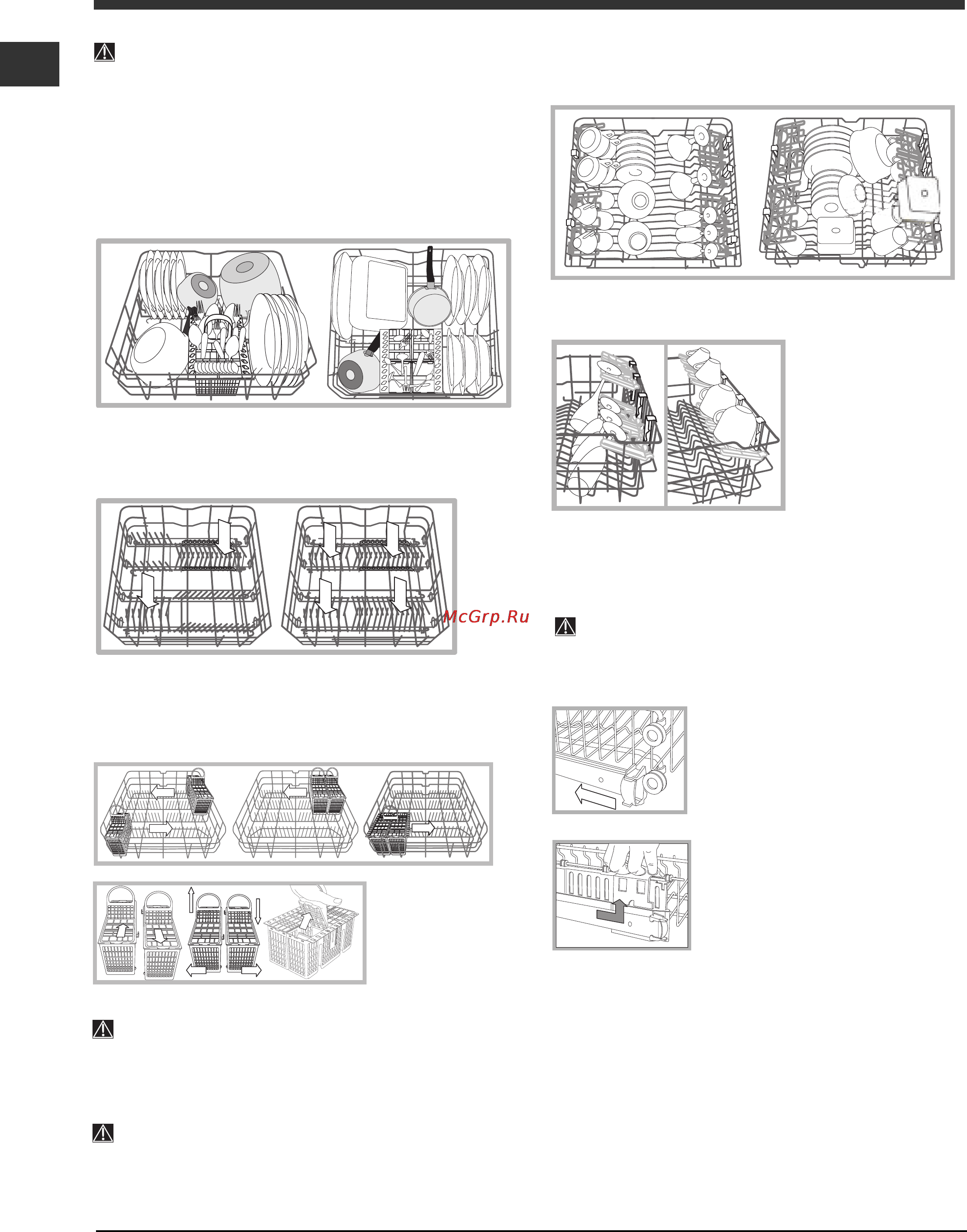 McGrp.Ru