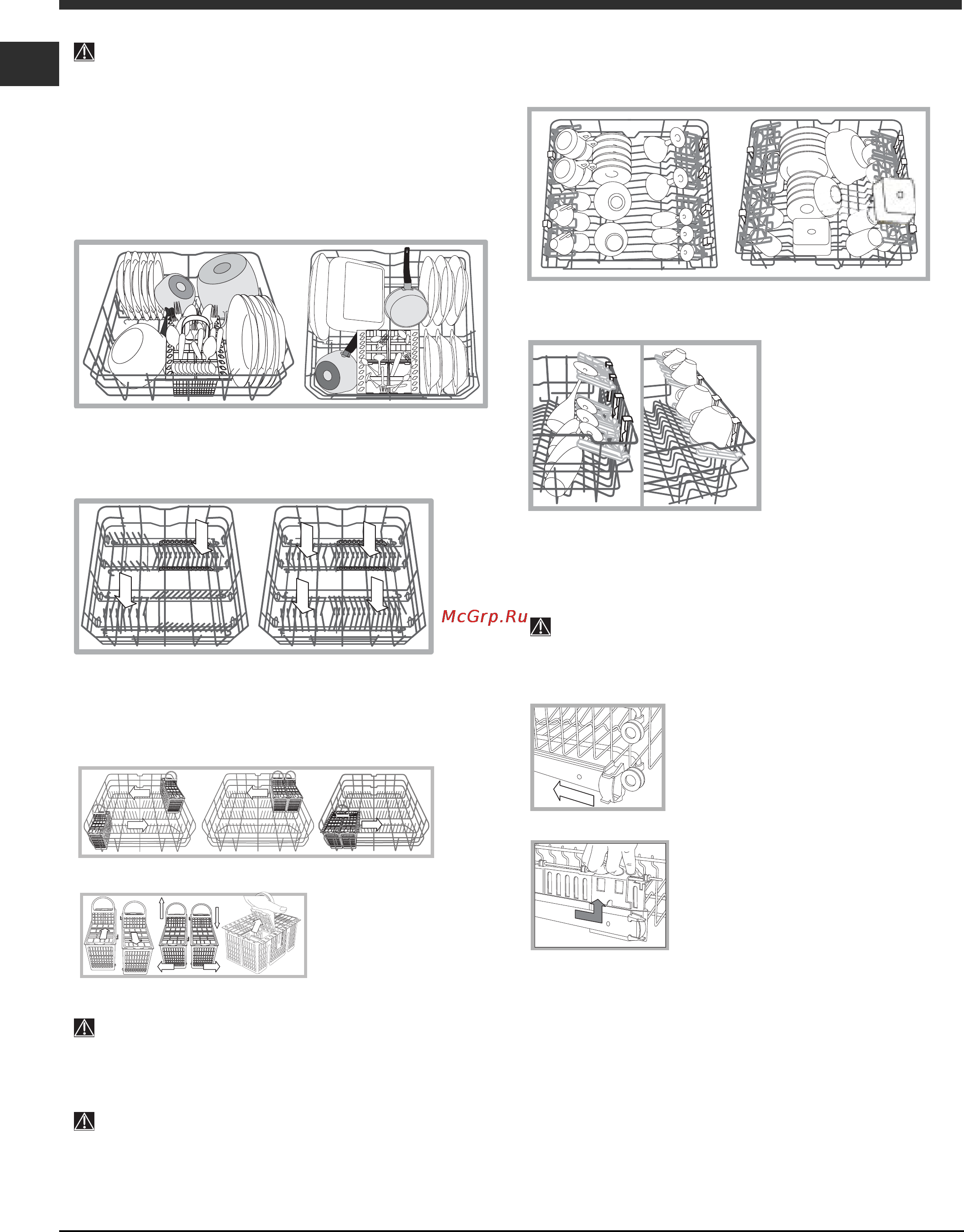 McGrp.Ru