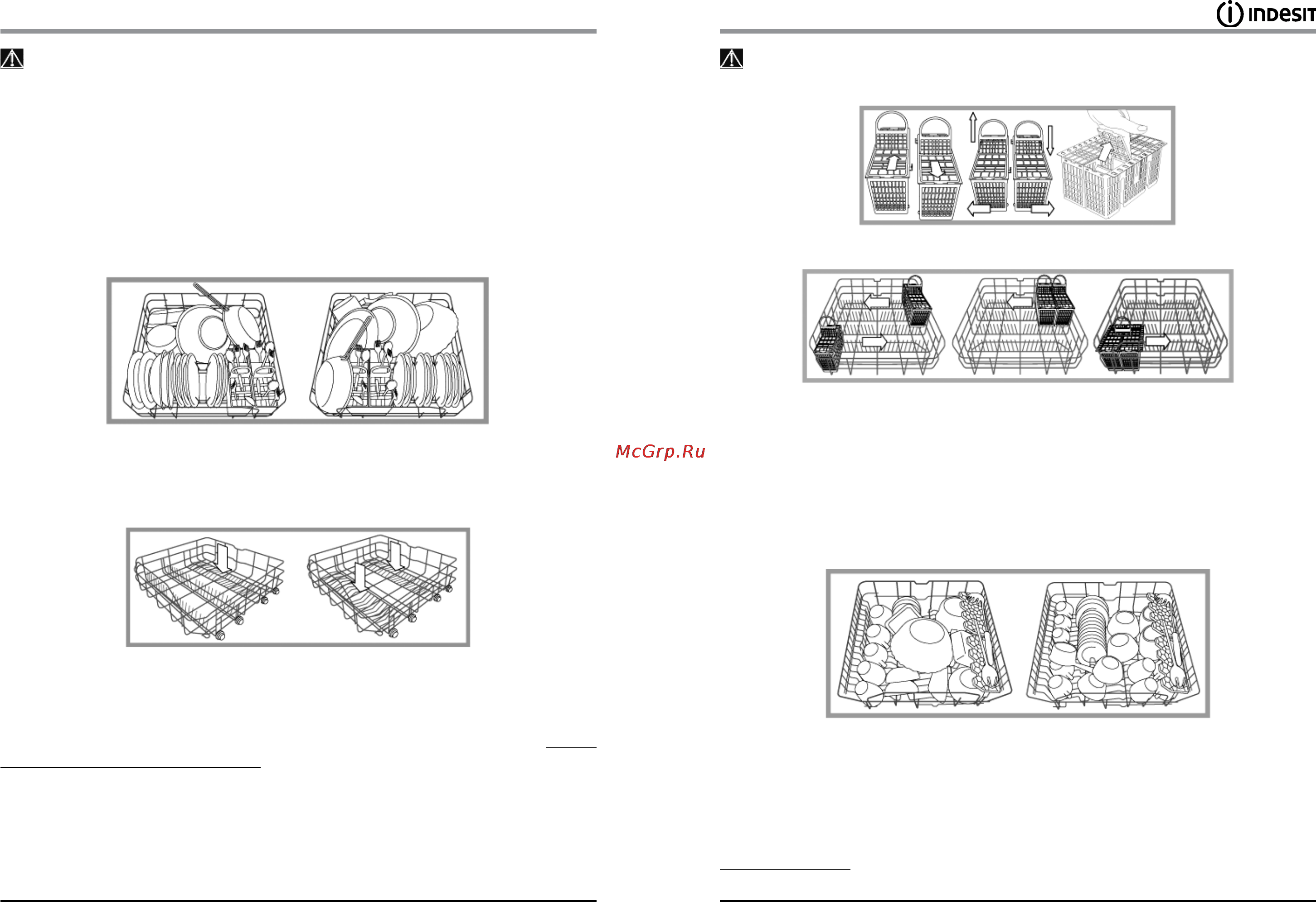 INDESIT

McGrp.Ru