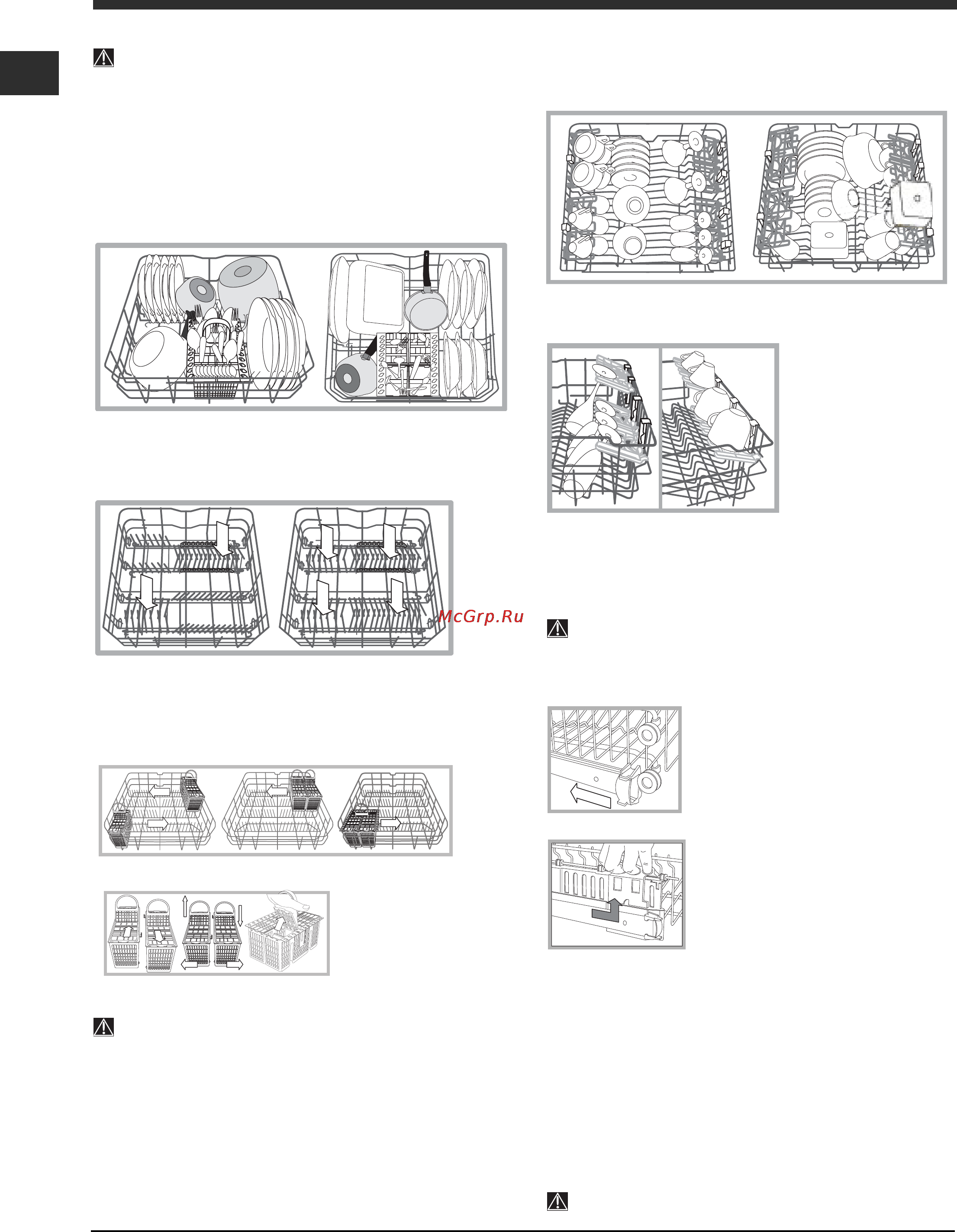 McGrp.Ru