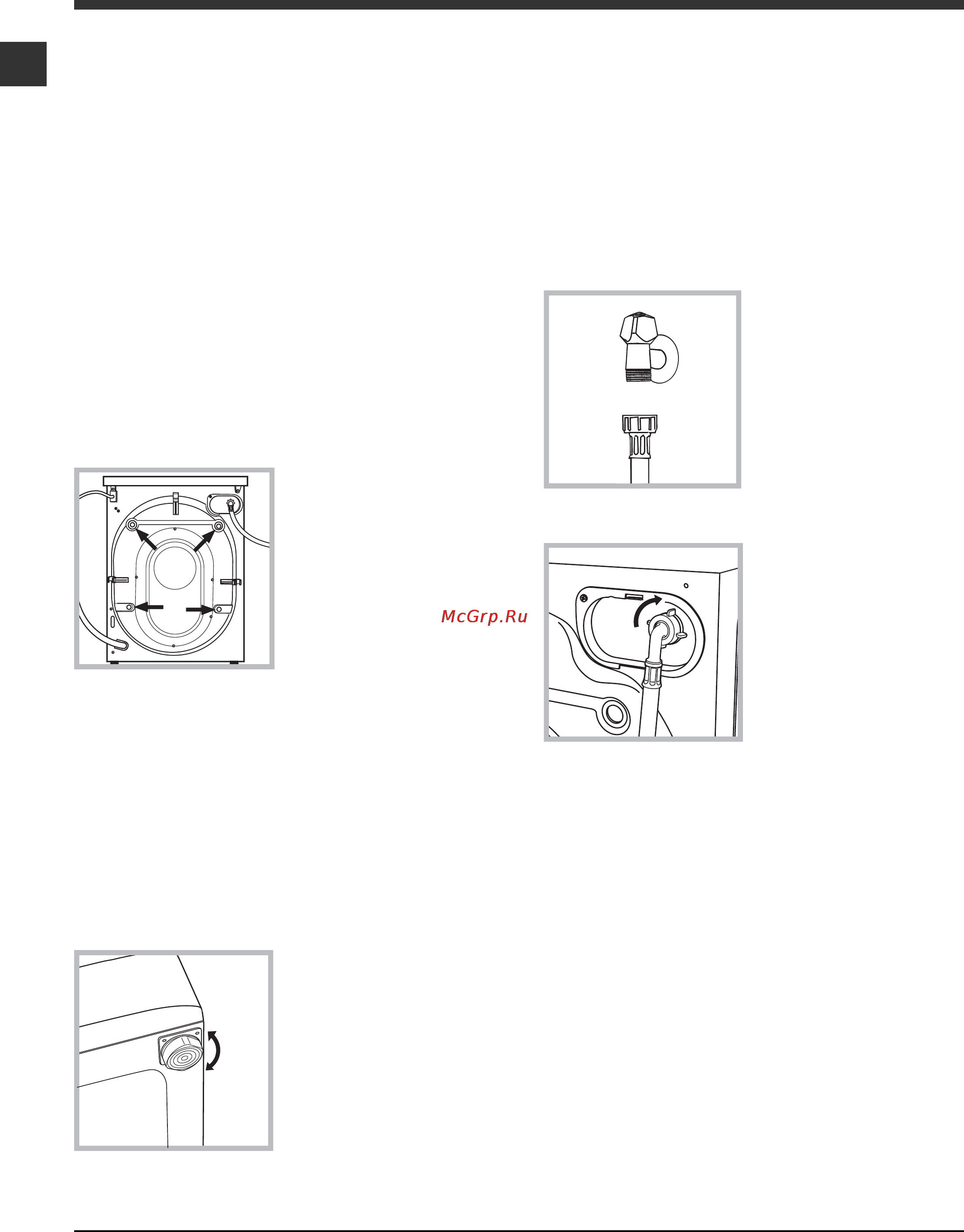 McGrp.Ru