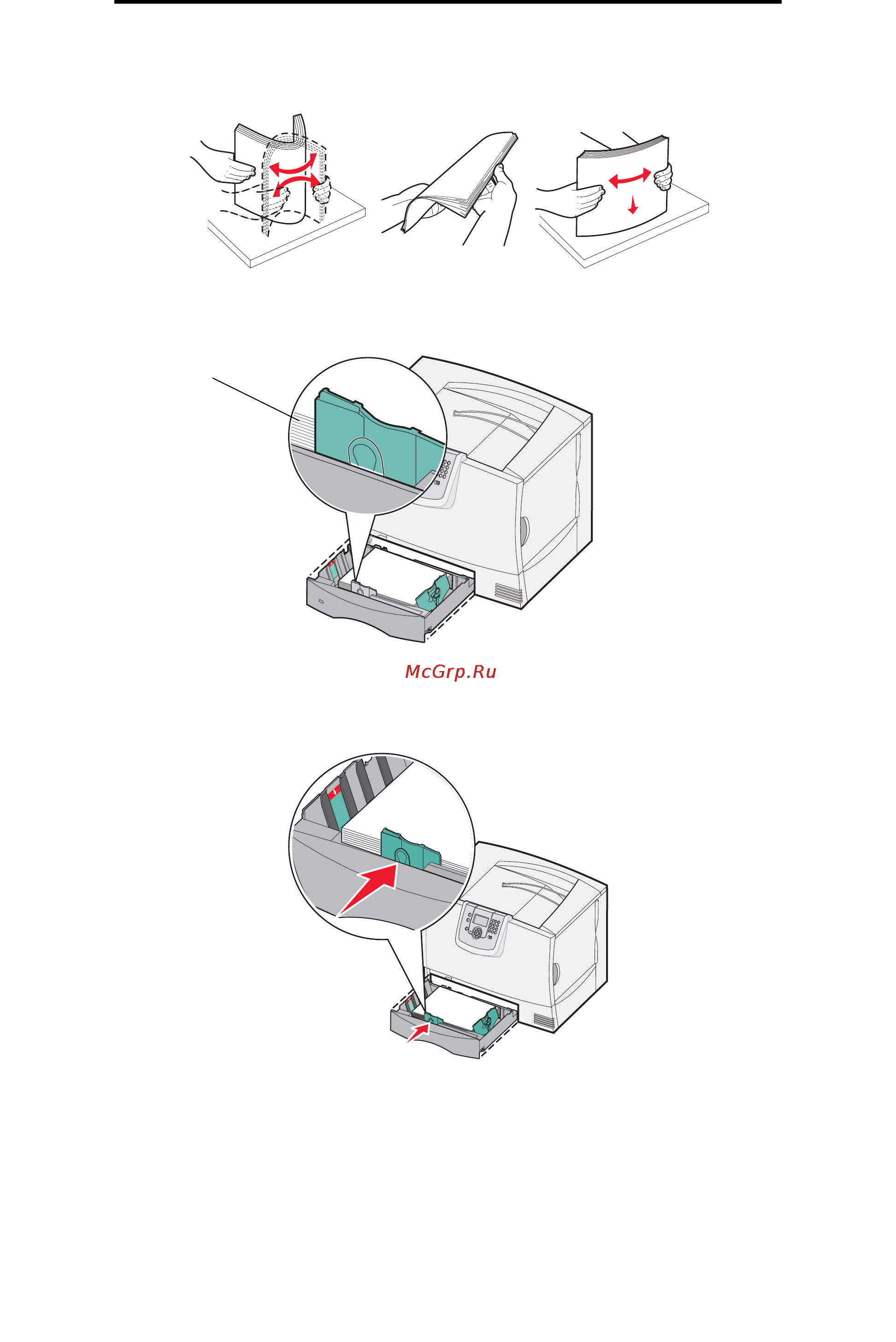 McGrp.Ru