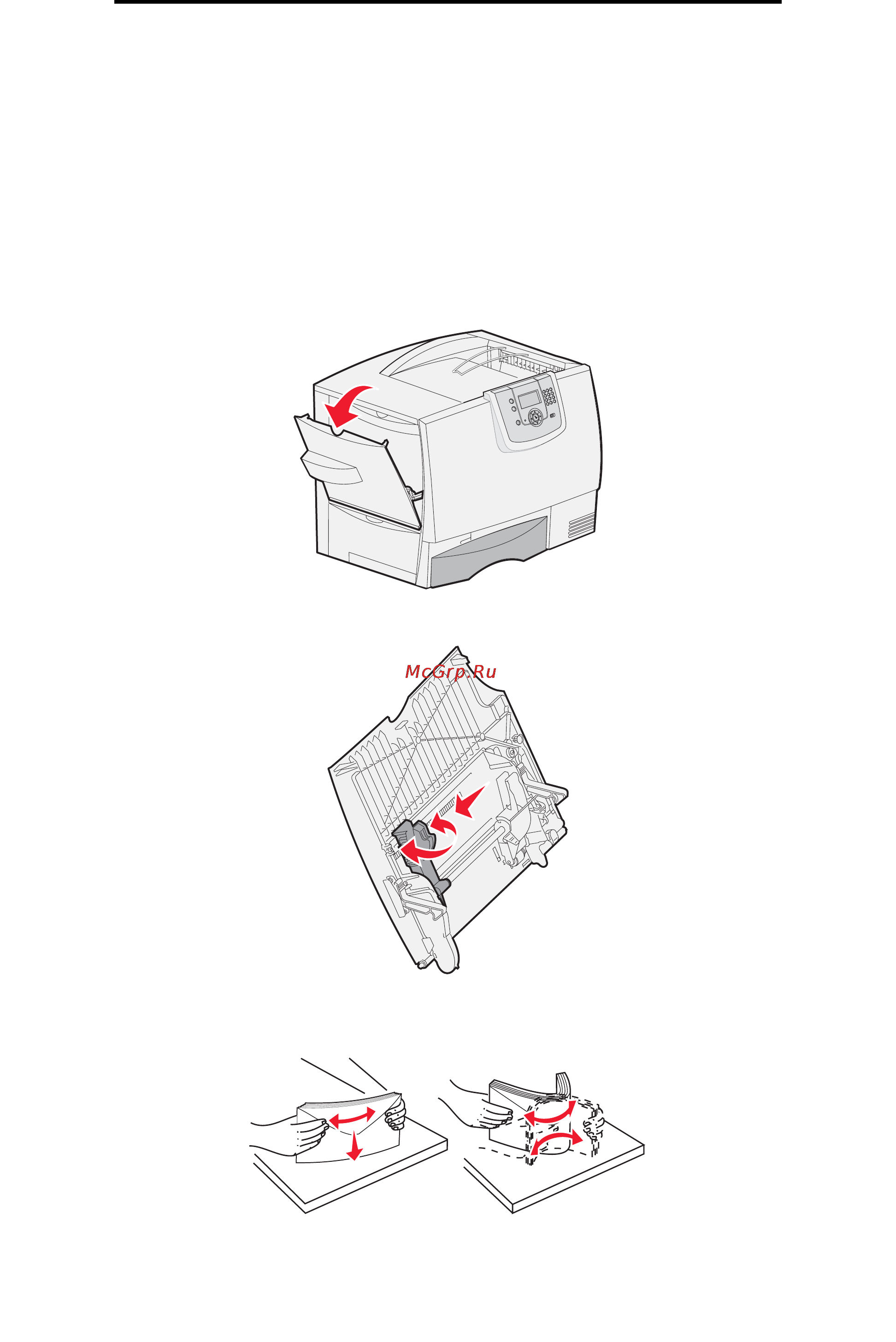 McGrp.Ru