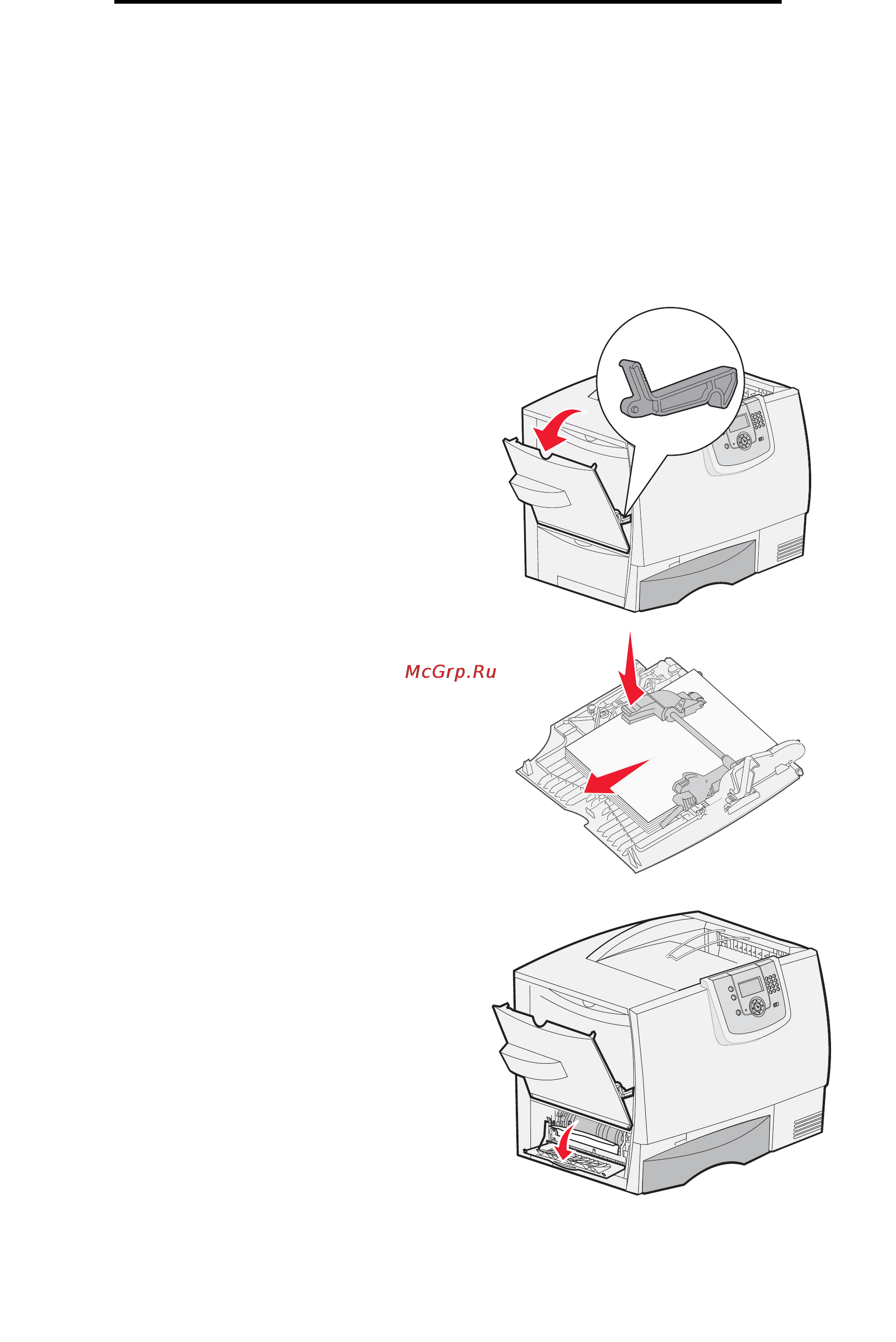 McGrp.Ru