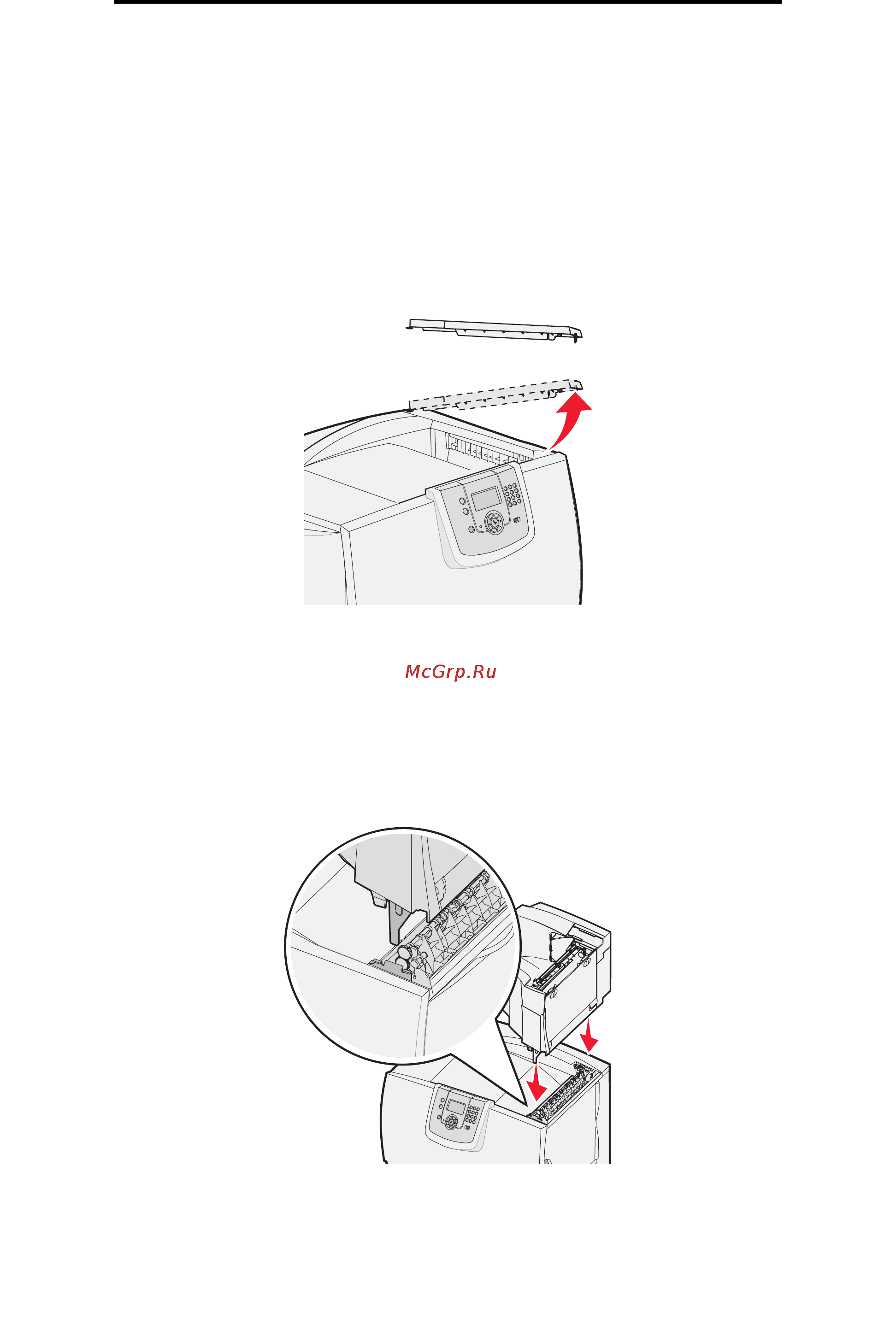 McGrp.Ru