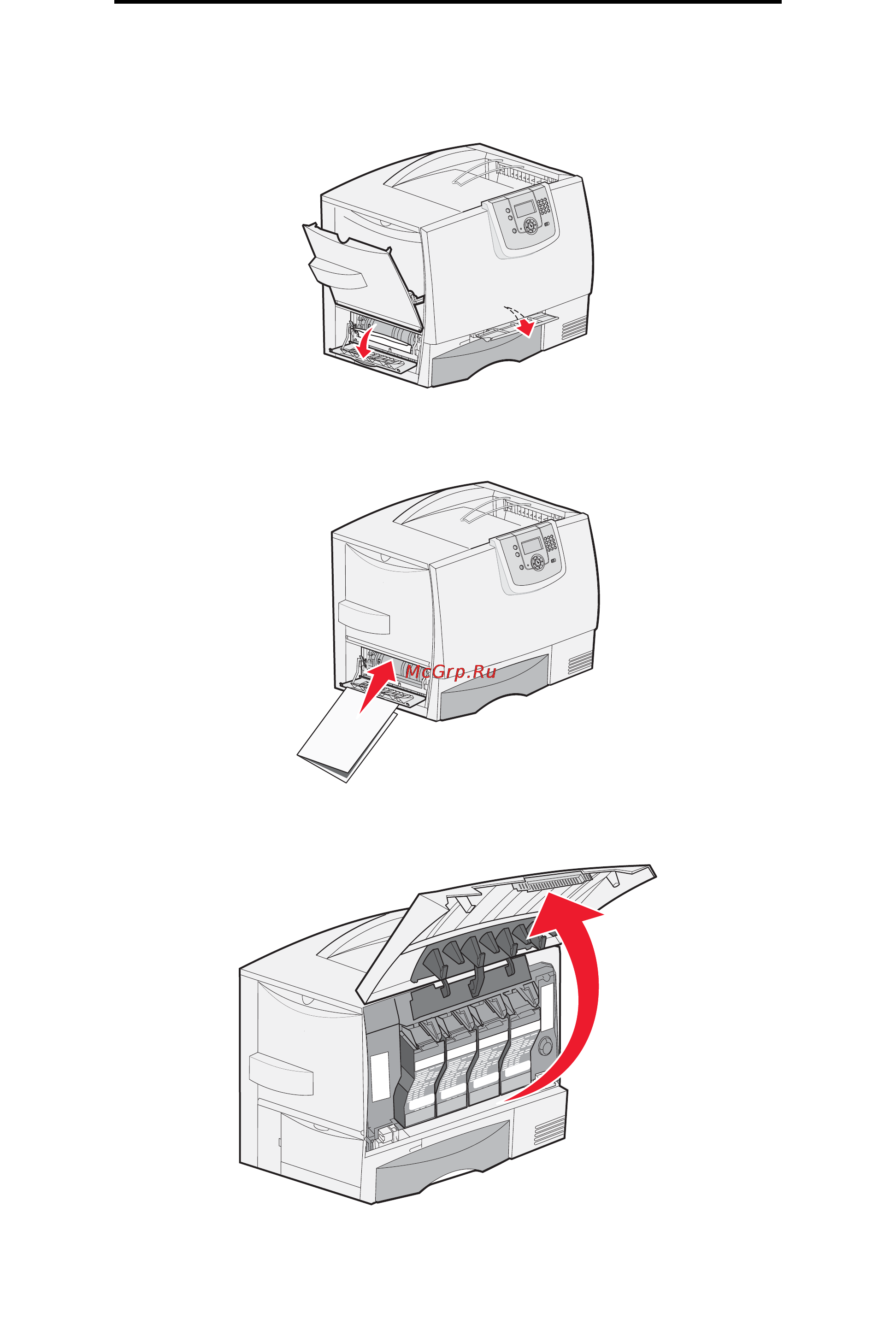 McGrp.Ru