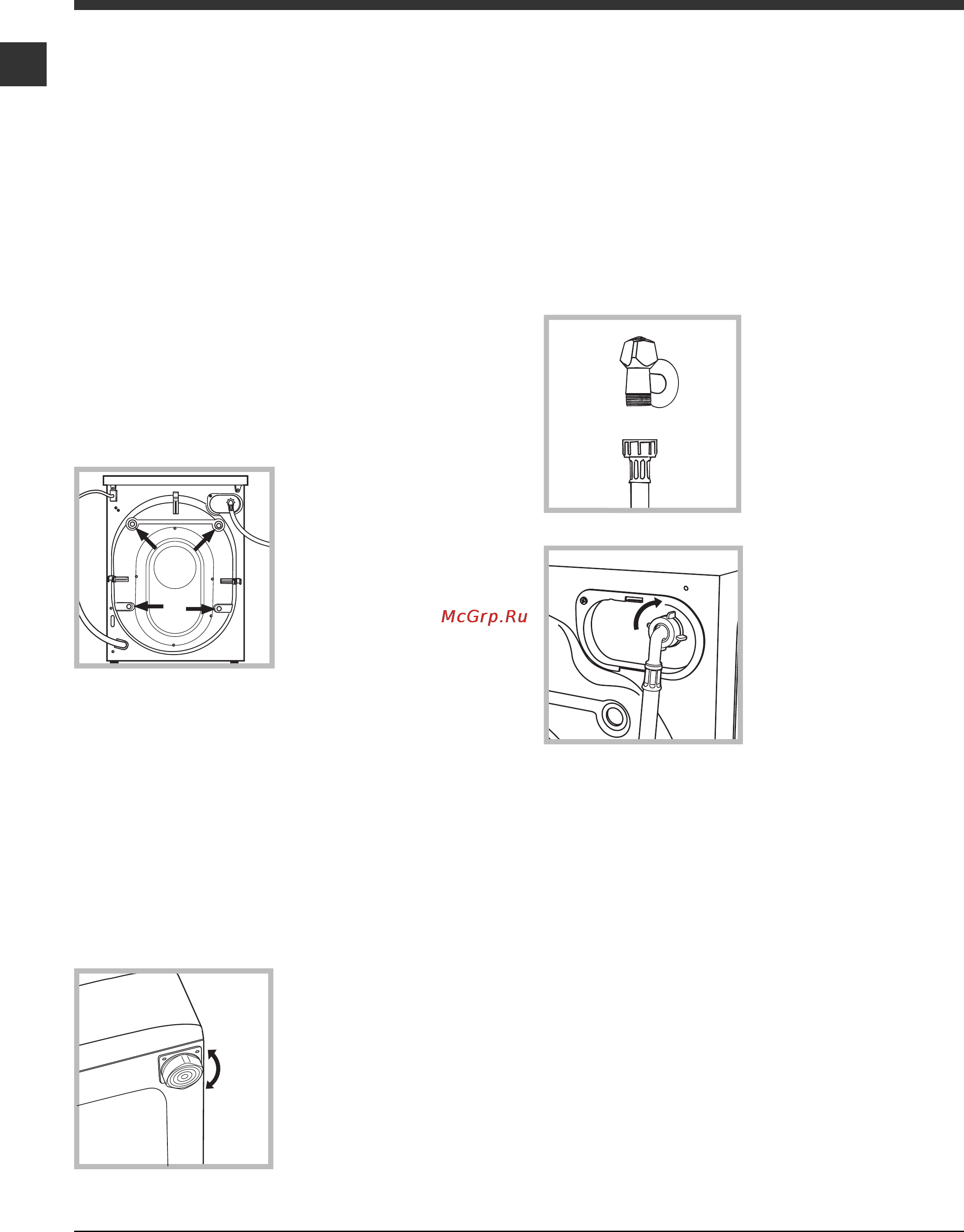 McGrp.Ru