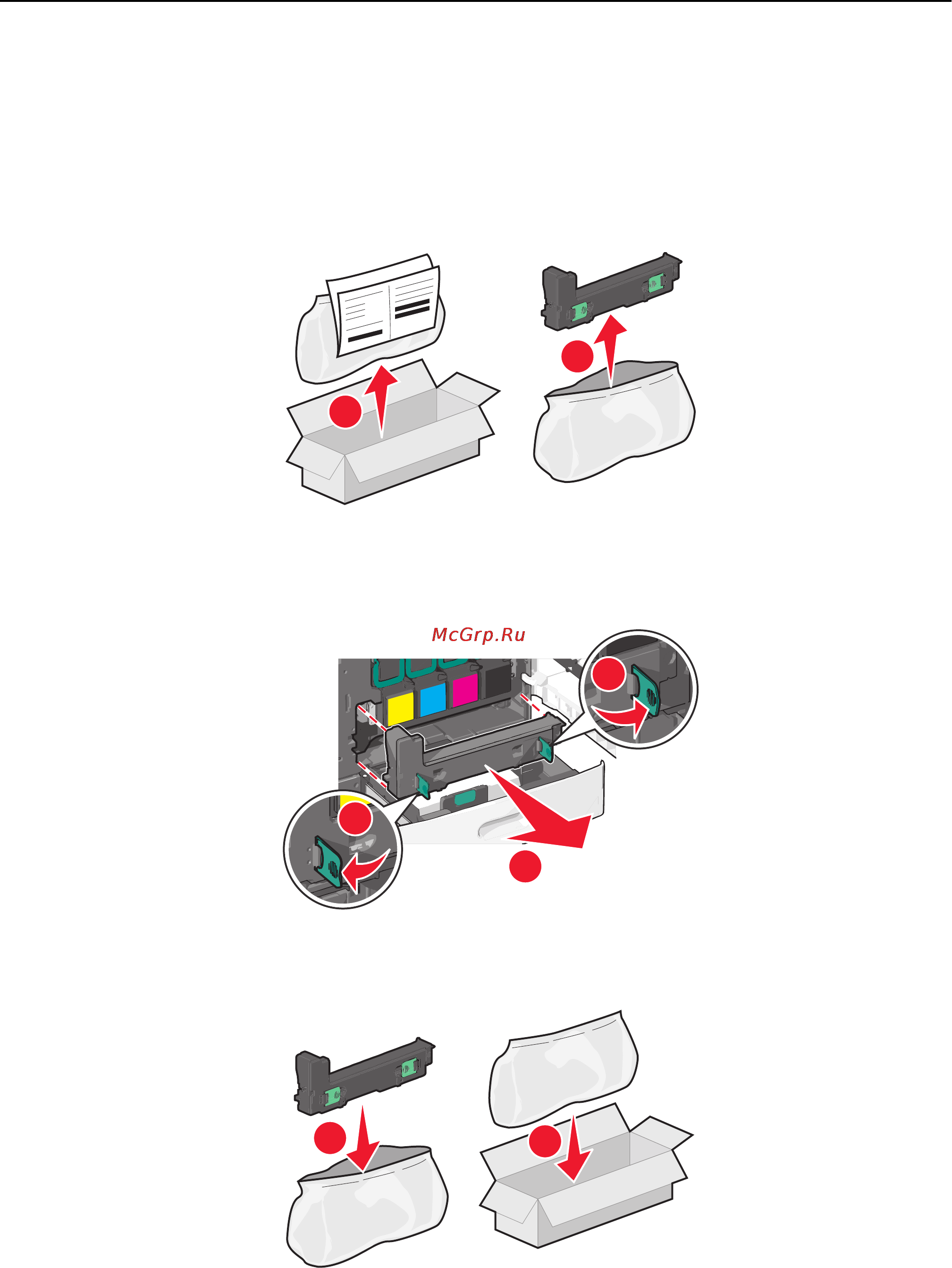 McGrp.Ru