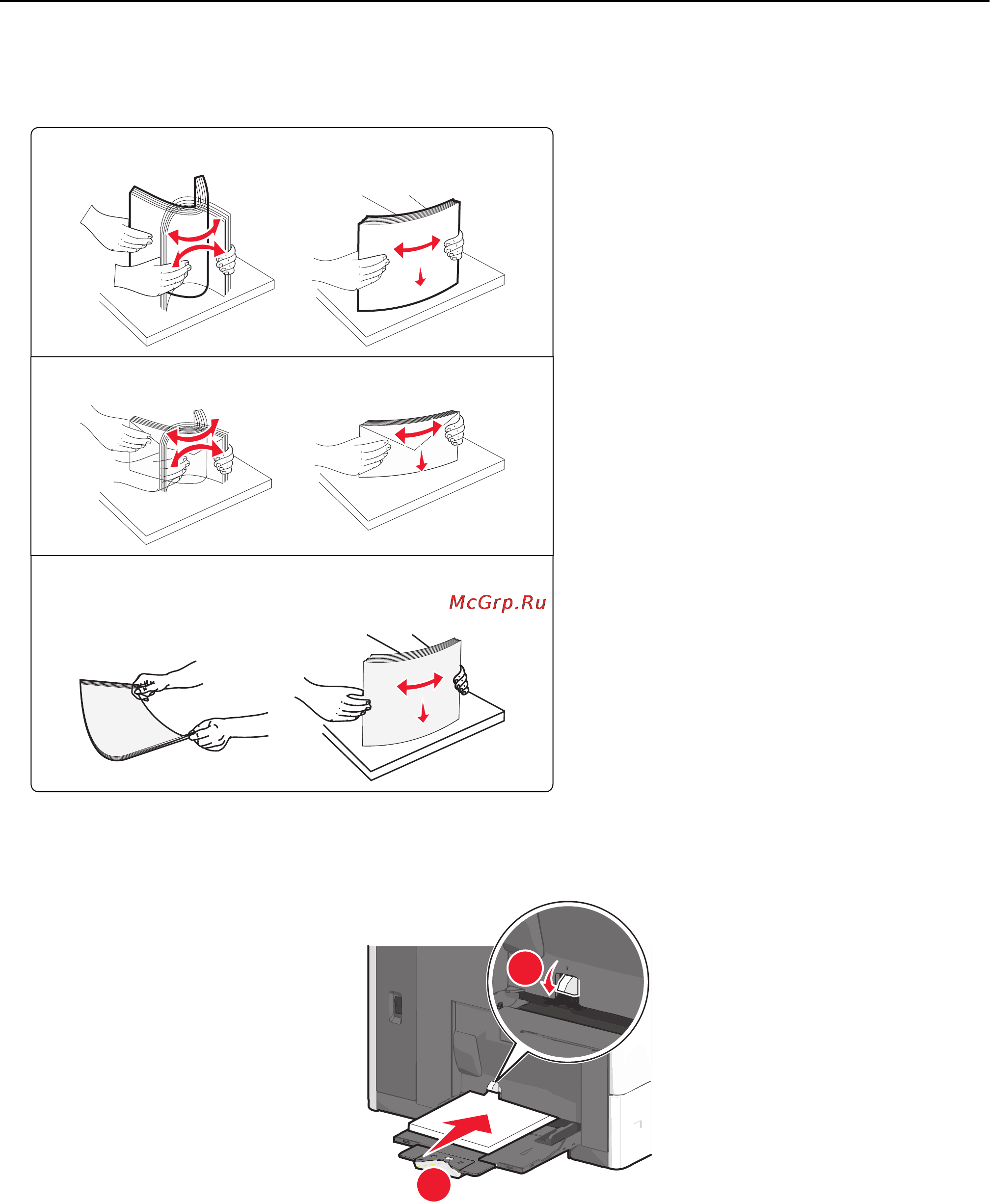 McGrp.Ru