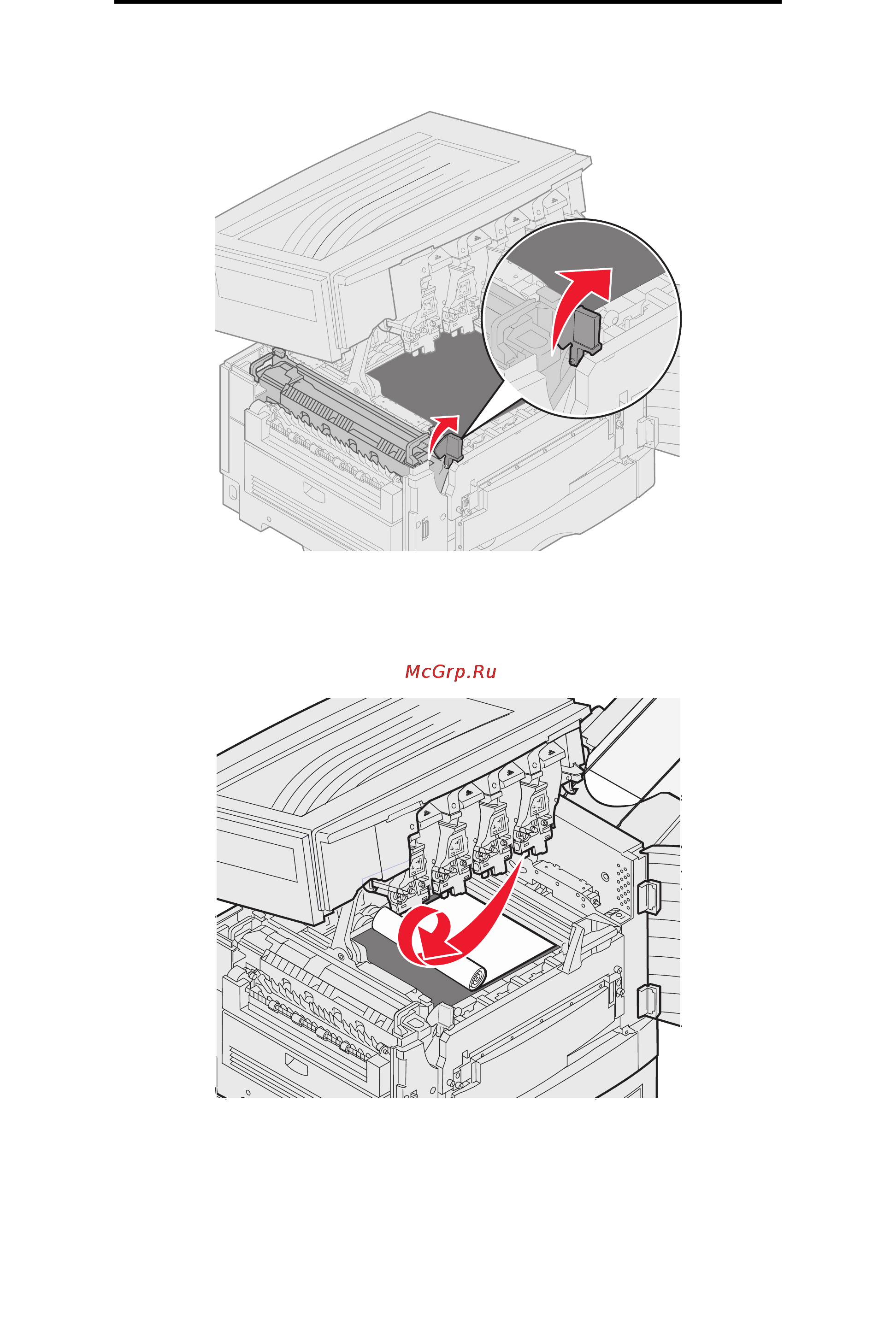 McGrp.Ru