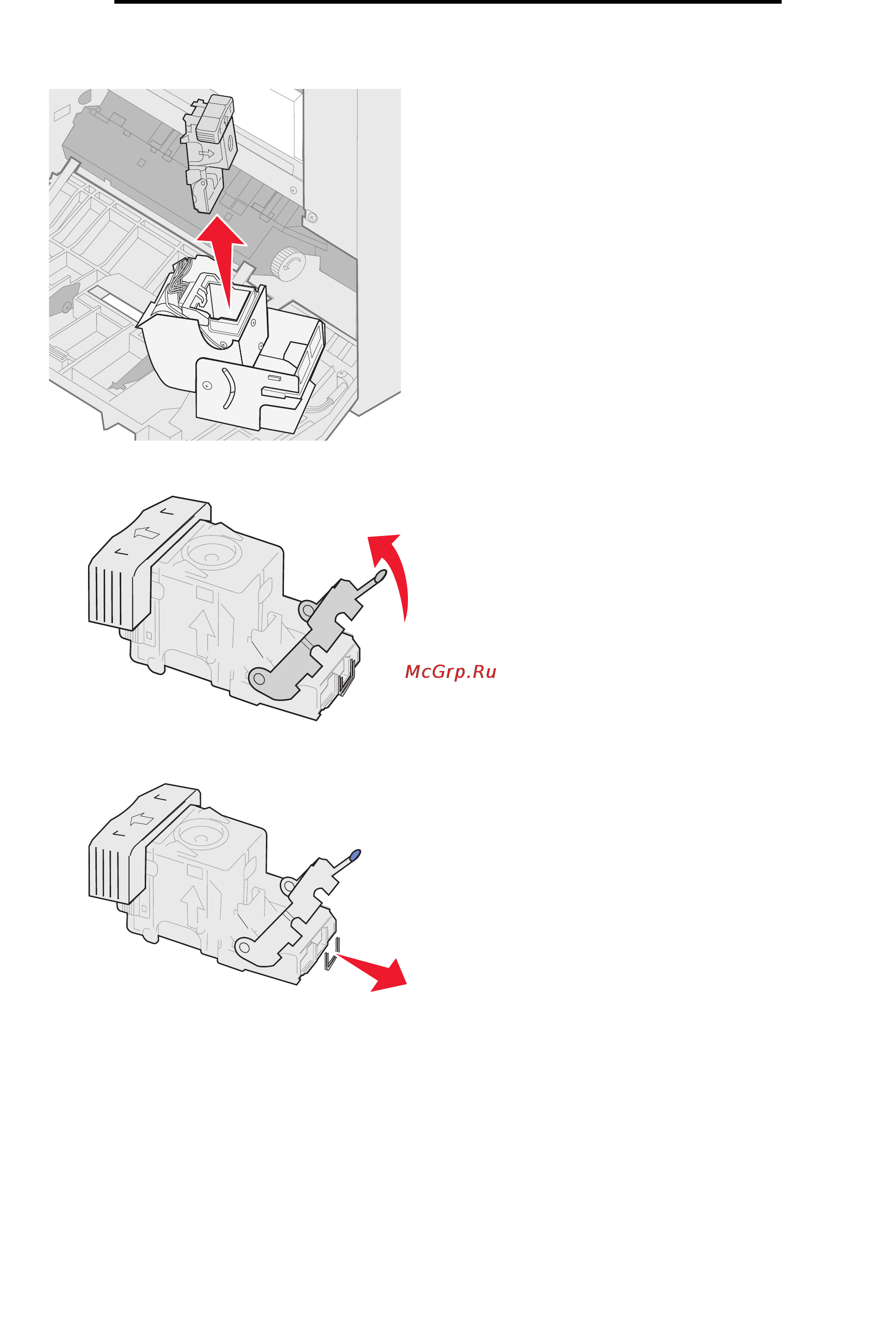 McGrp.Ru