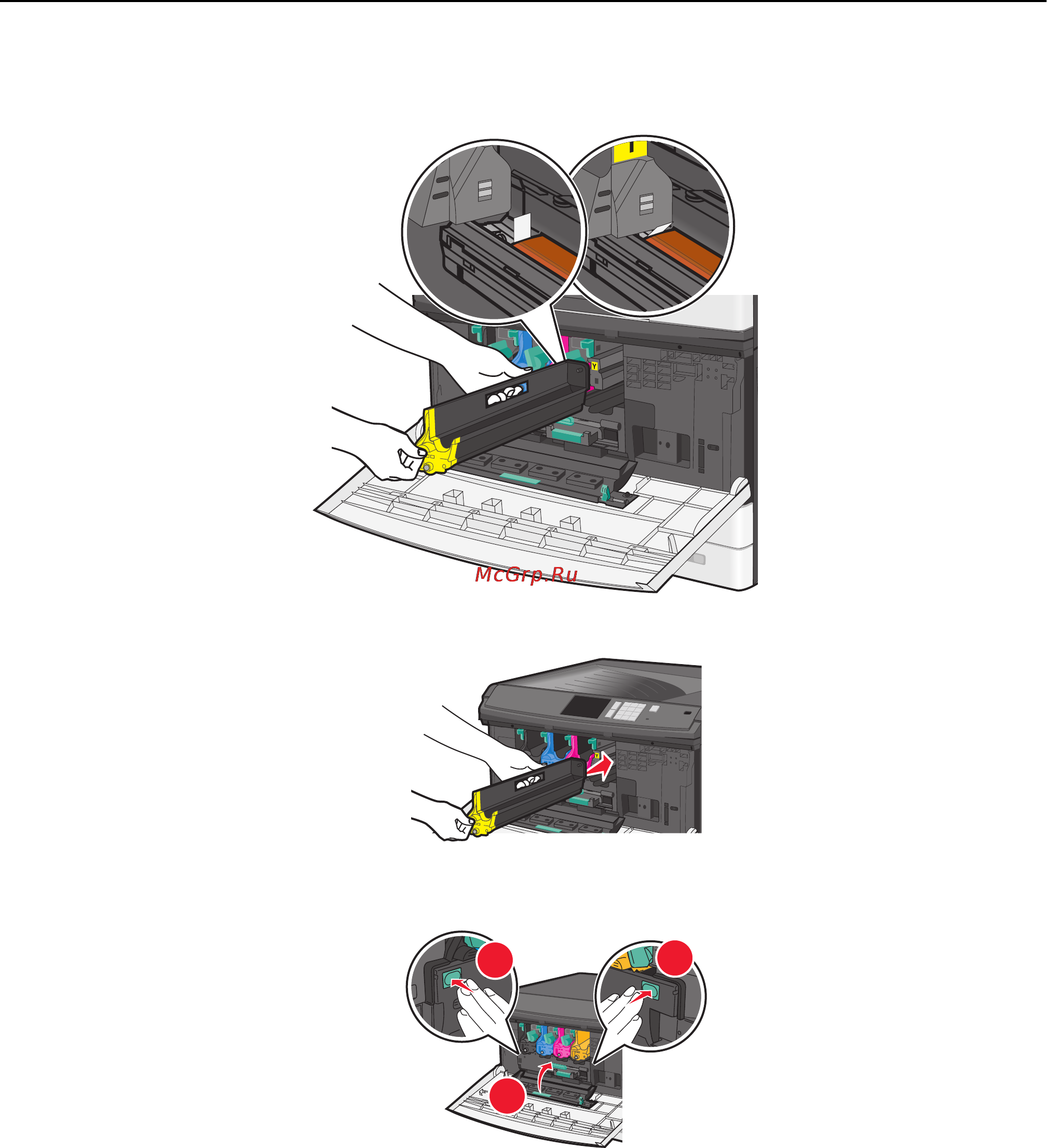 Y

McGrp.Ru

Y