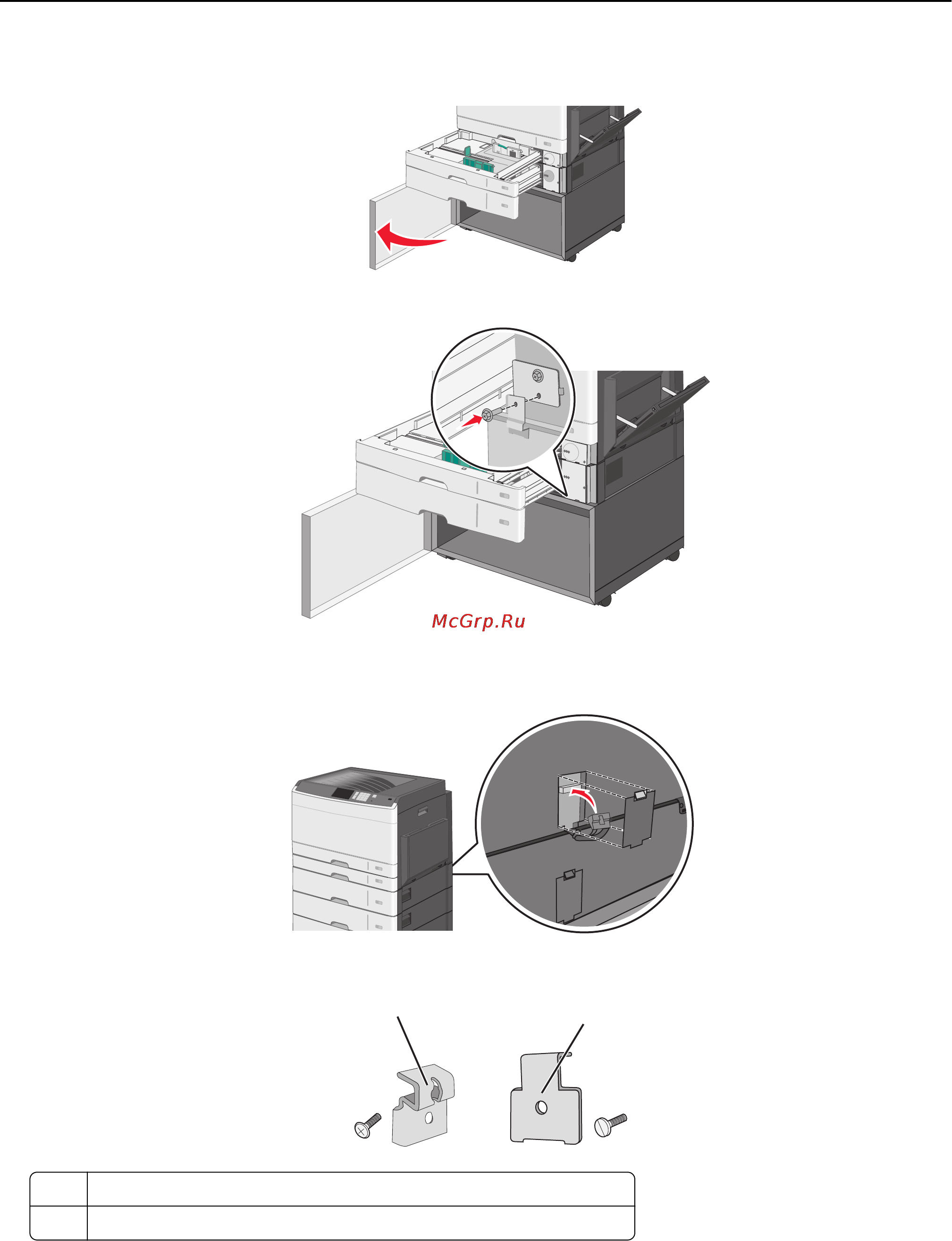 McGrp.Ru