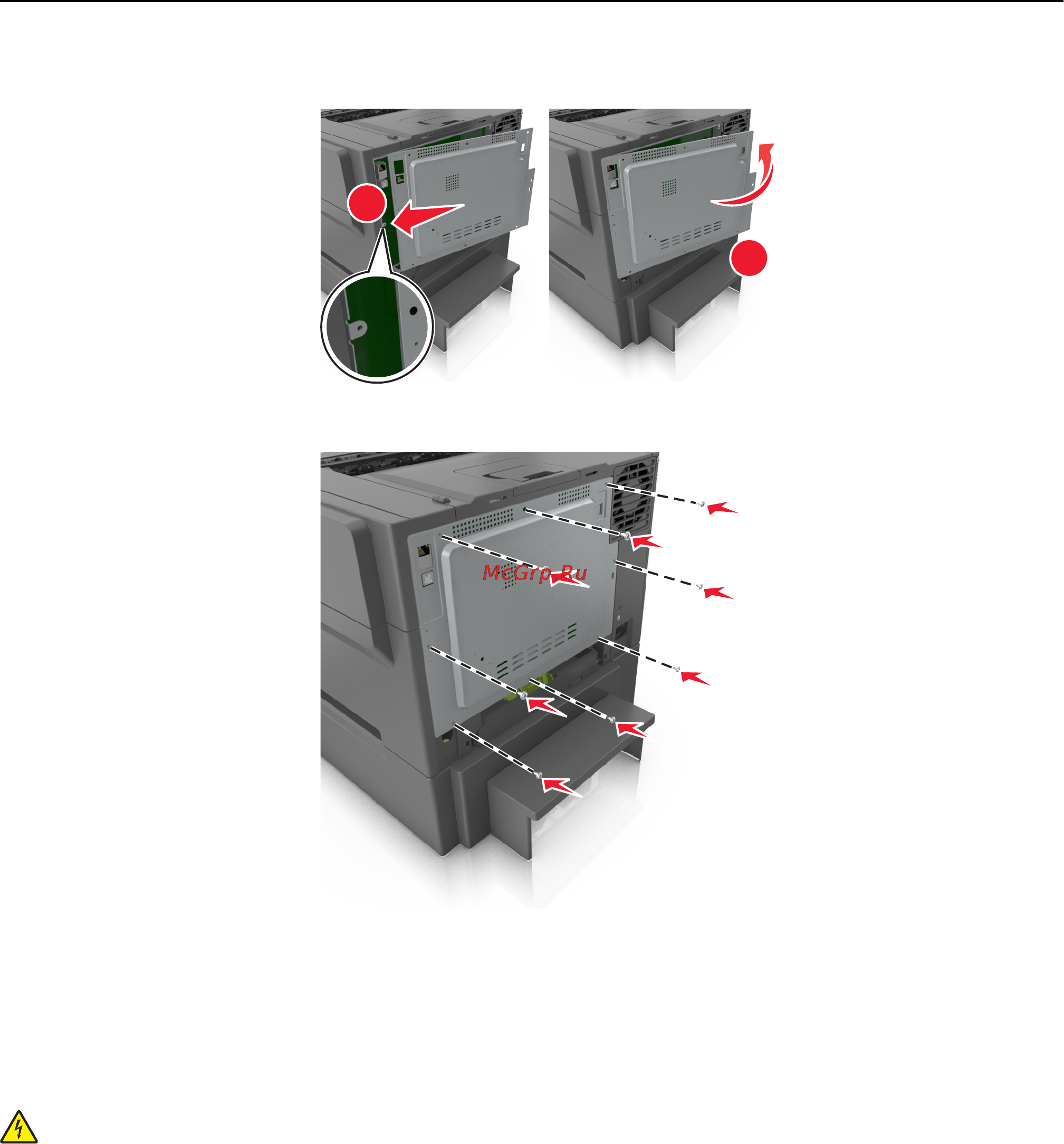 McGrp.Ru