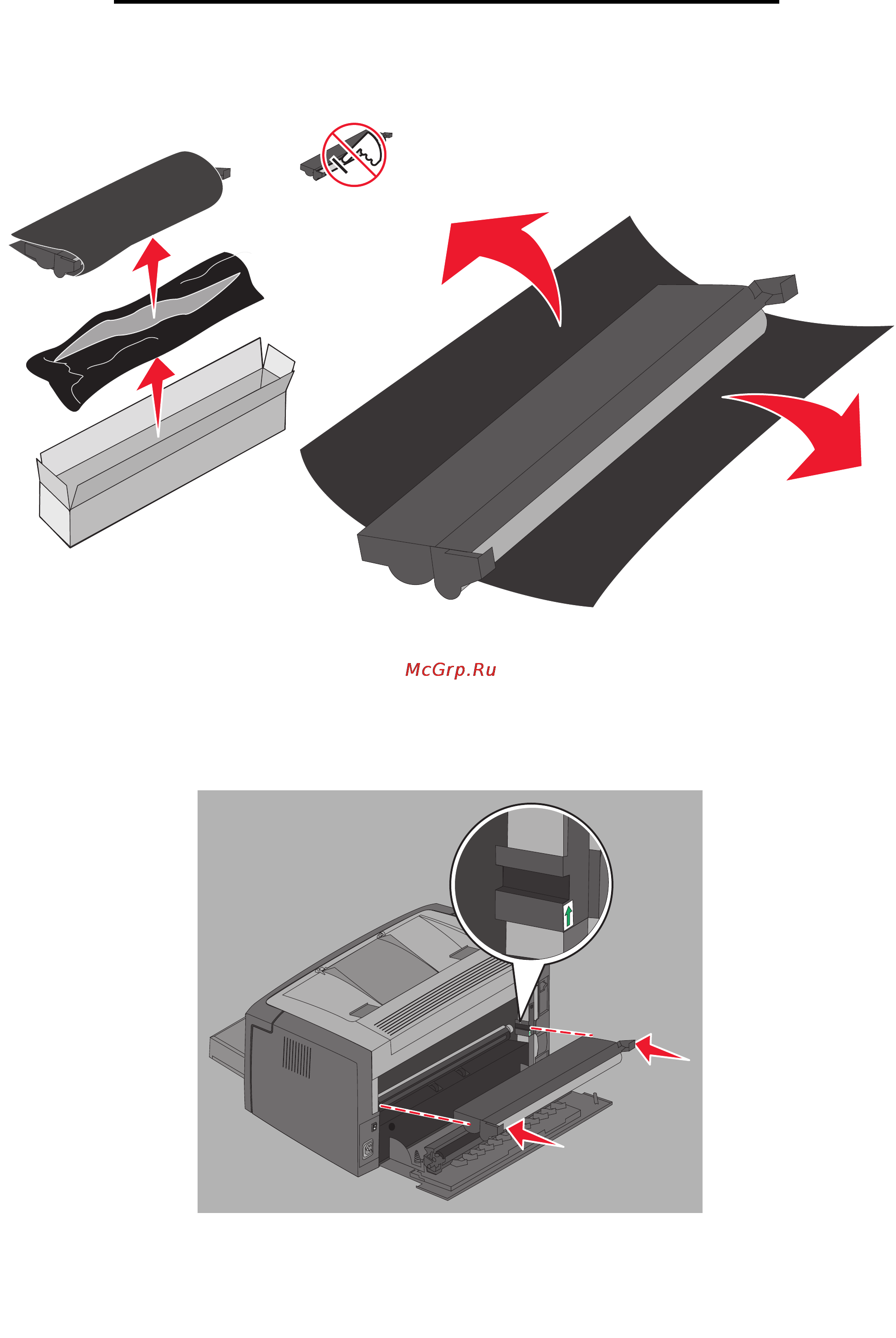 McGrp.Ru