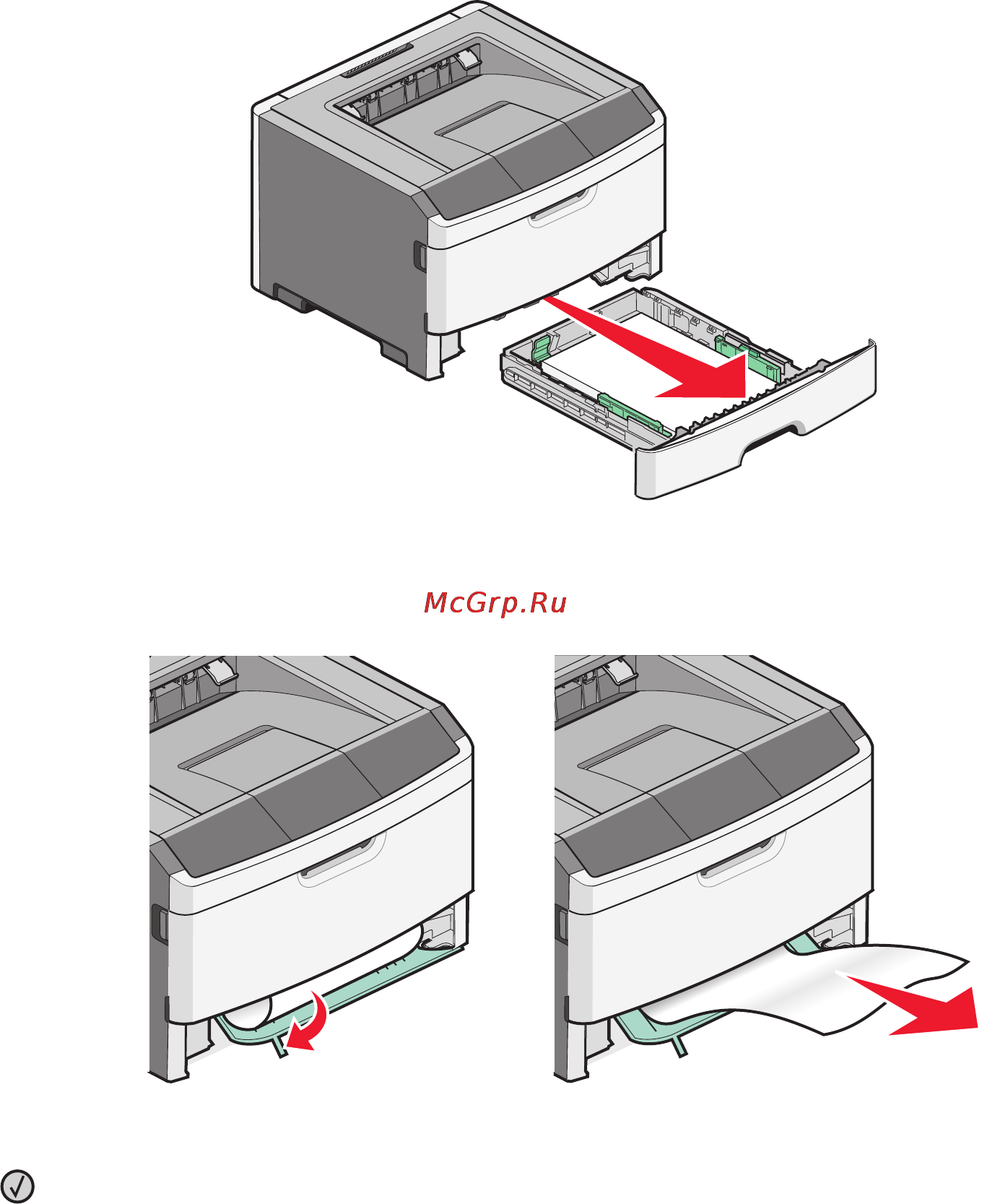 McGrp.Ru