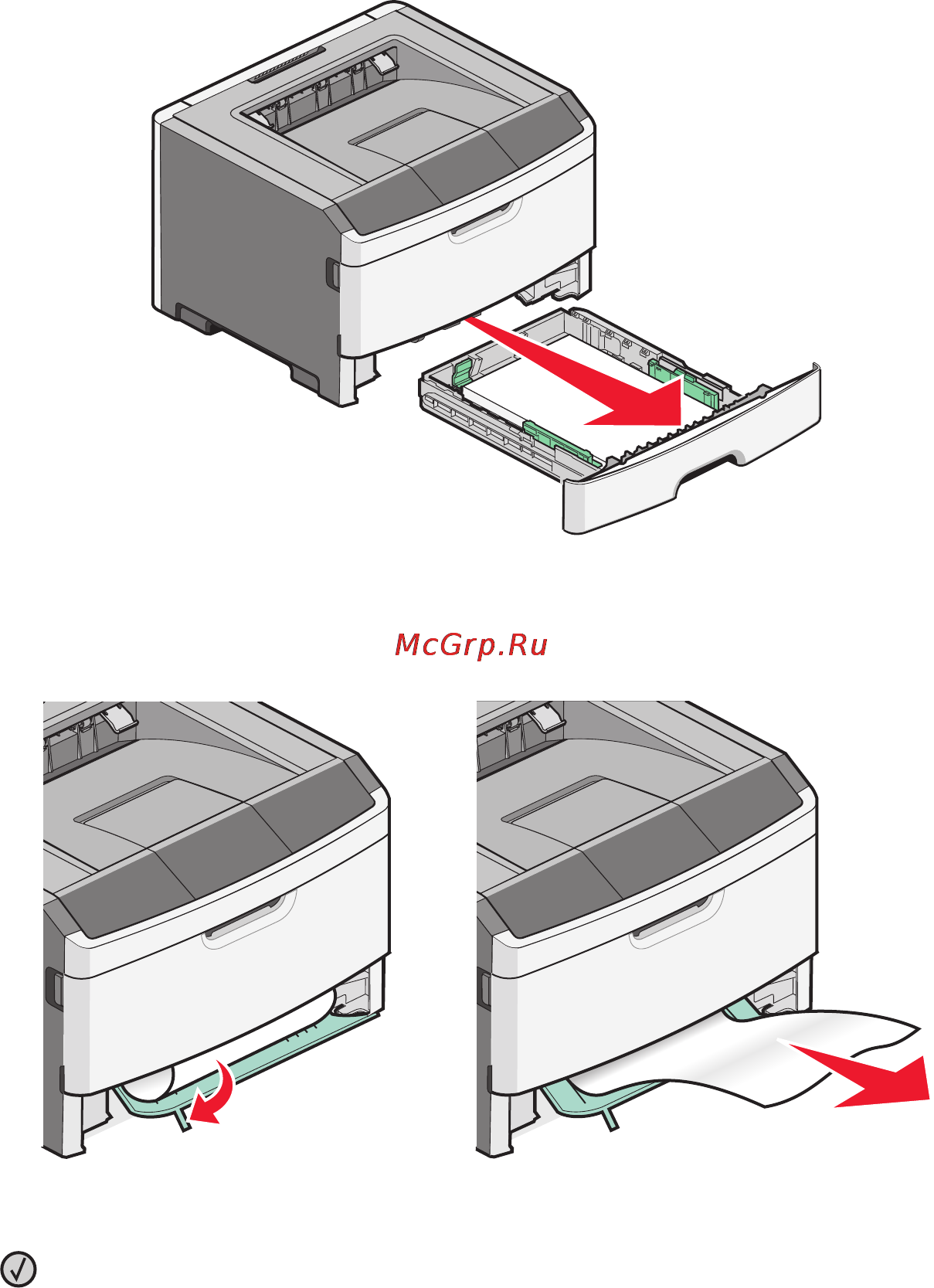 McGrp.Ru