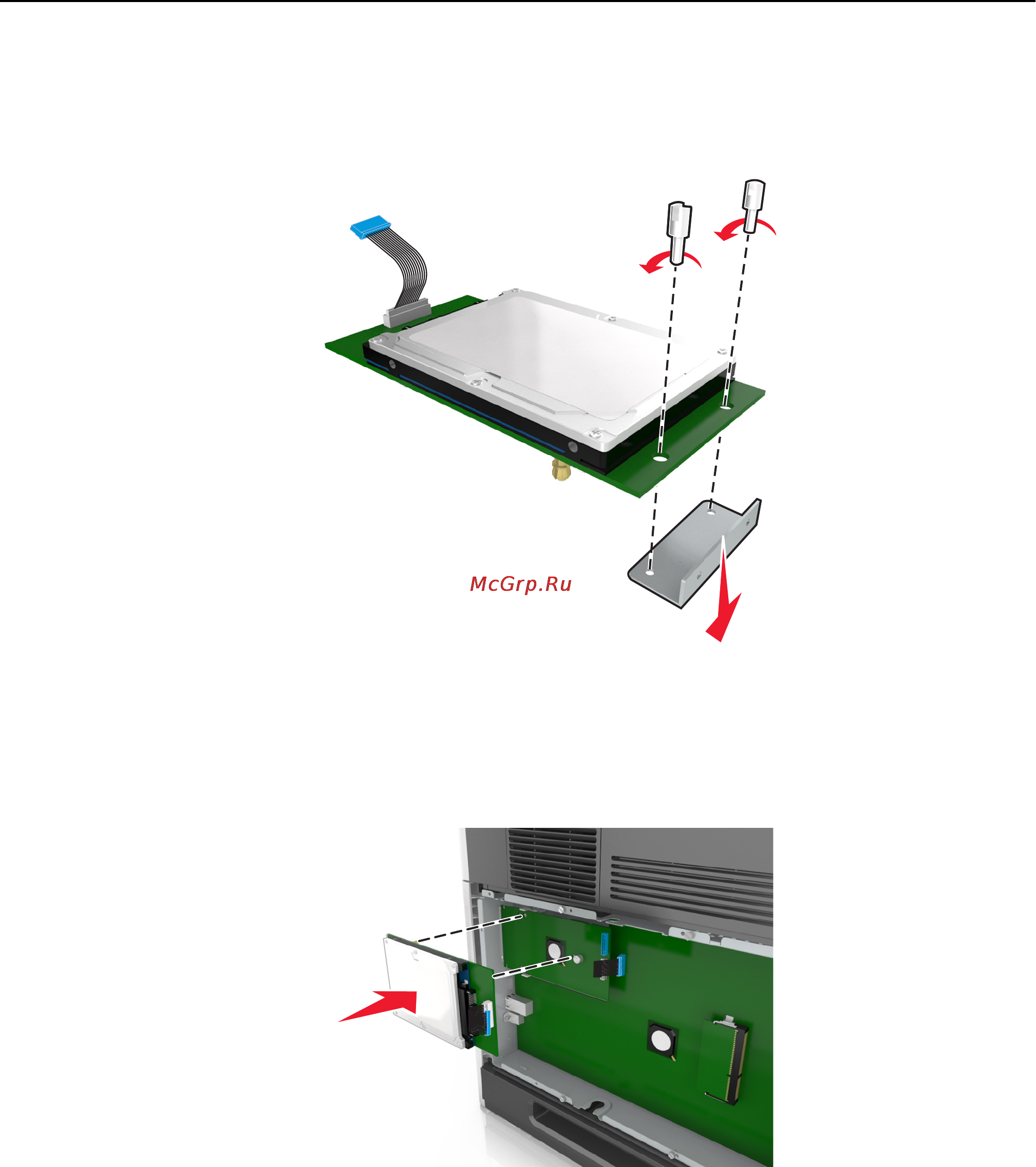 McGrp.Ru