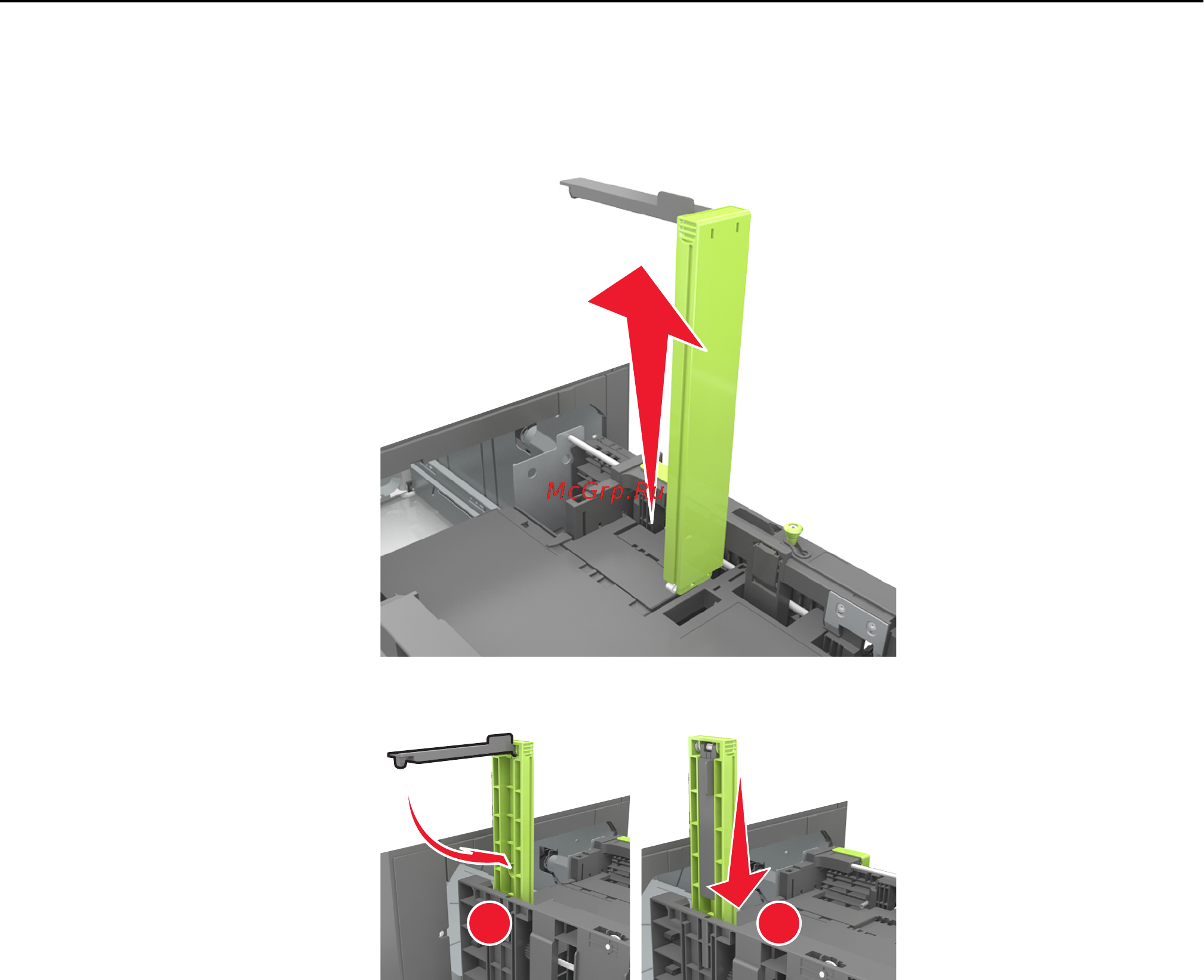 McGrp.Ru