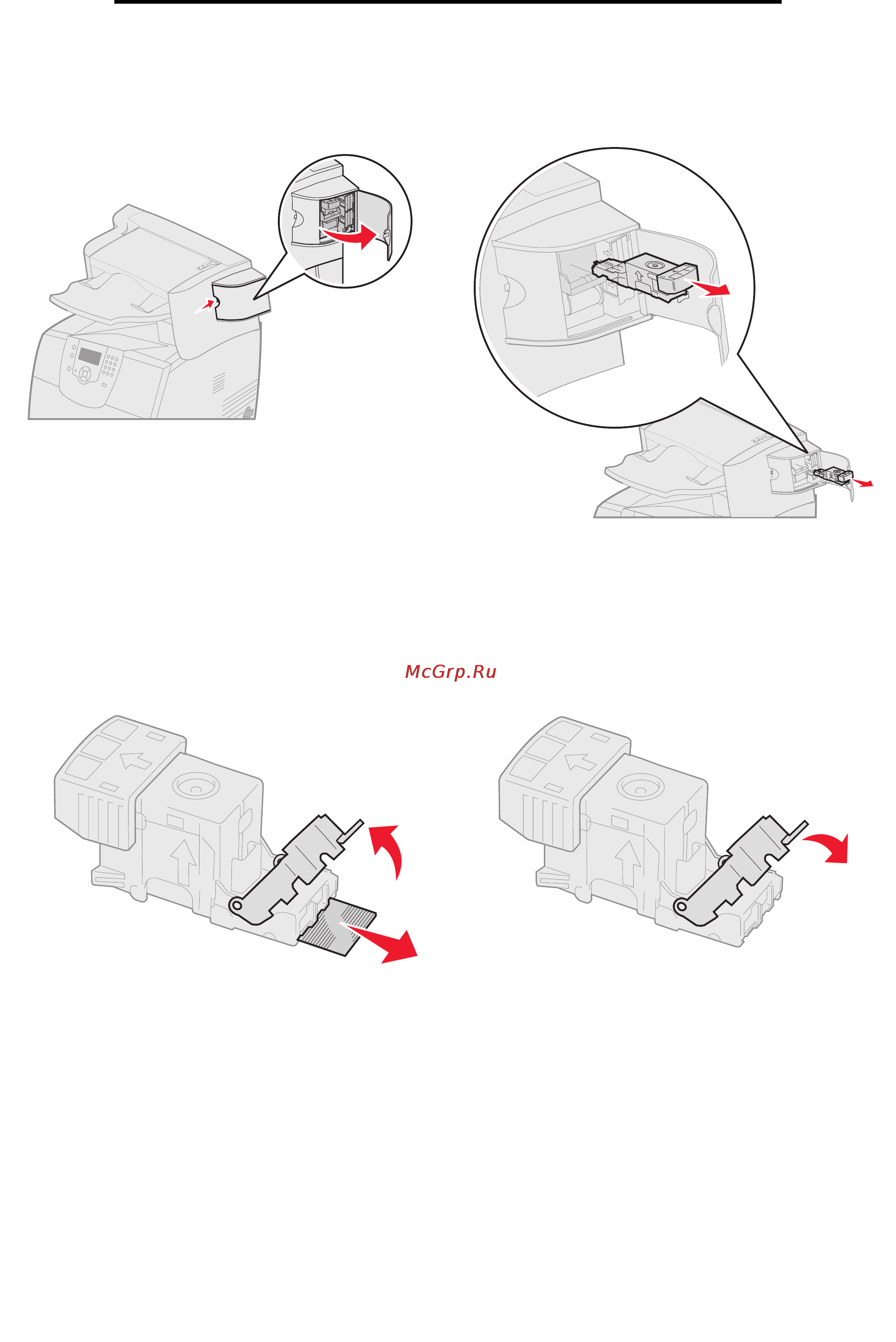 McGrp.Ru