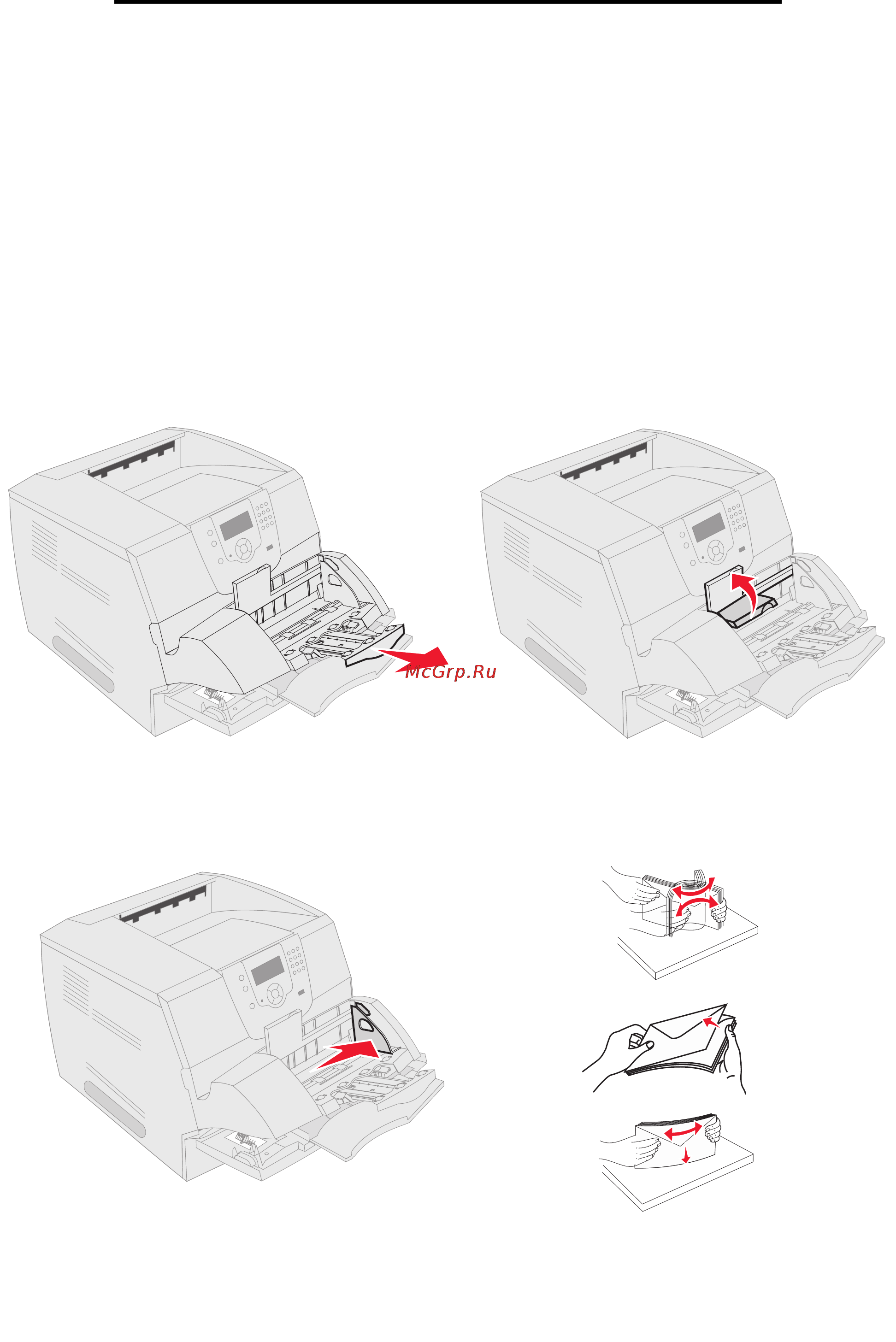 McGrp.Ru