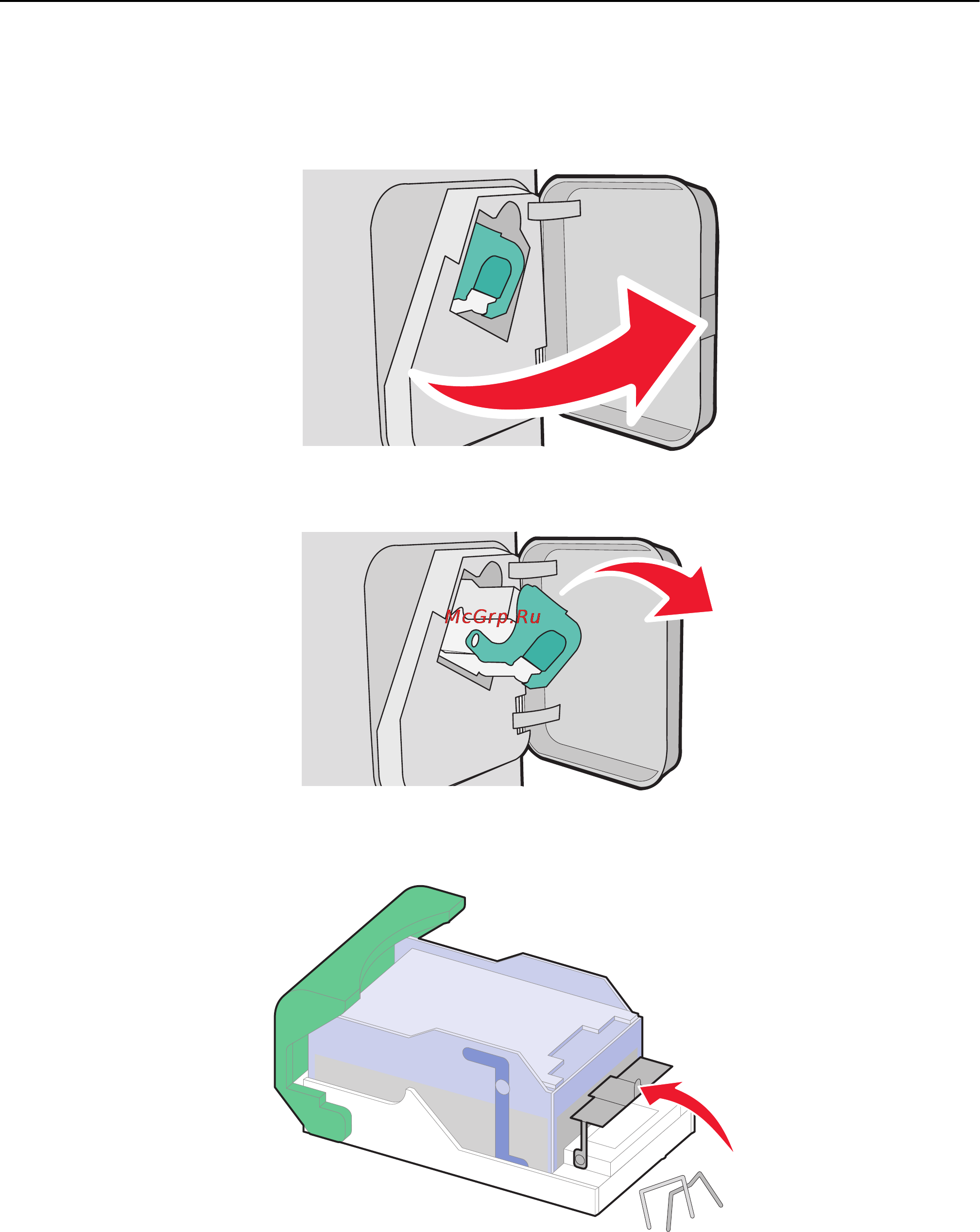 McGrp.Ru