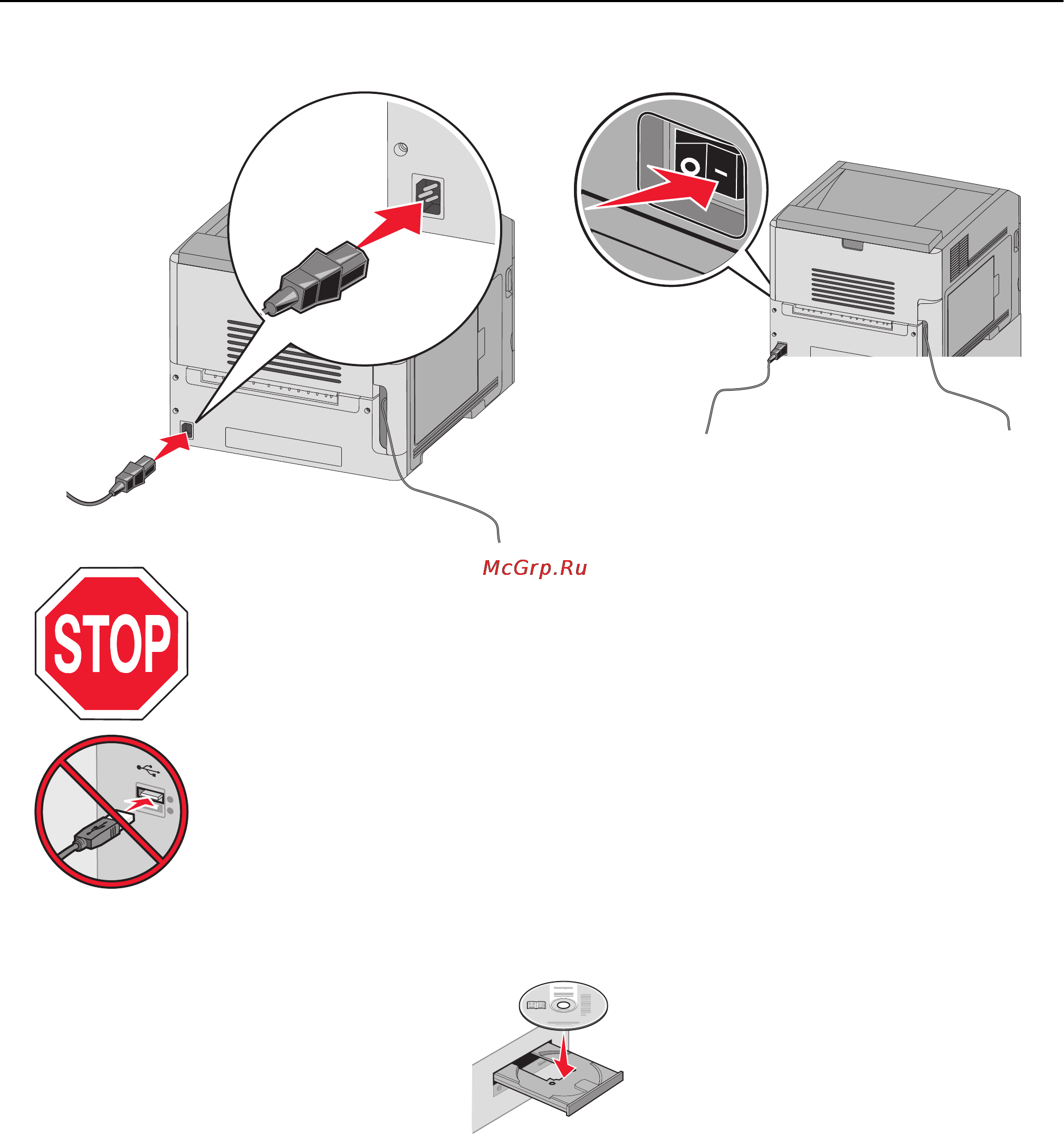 McGrp.Ru

STOP