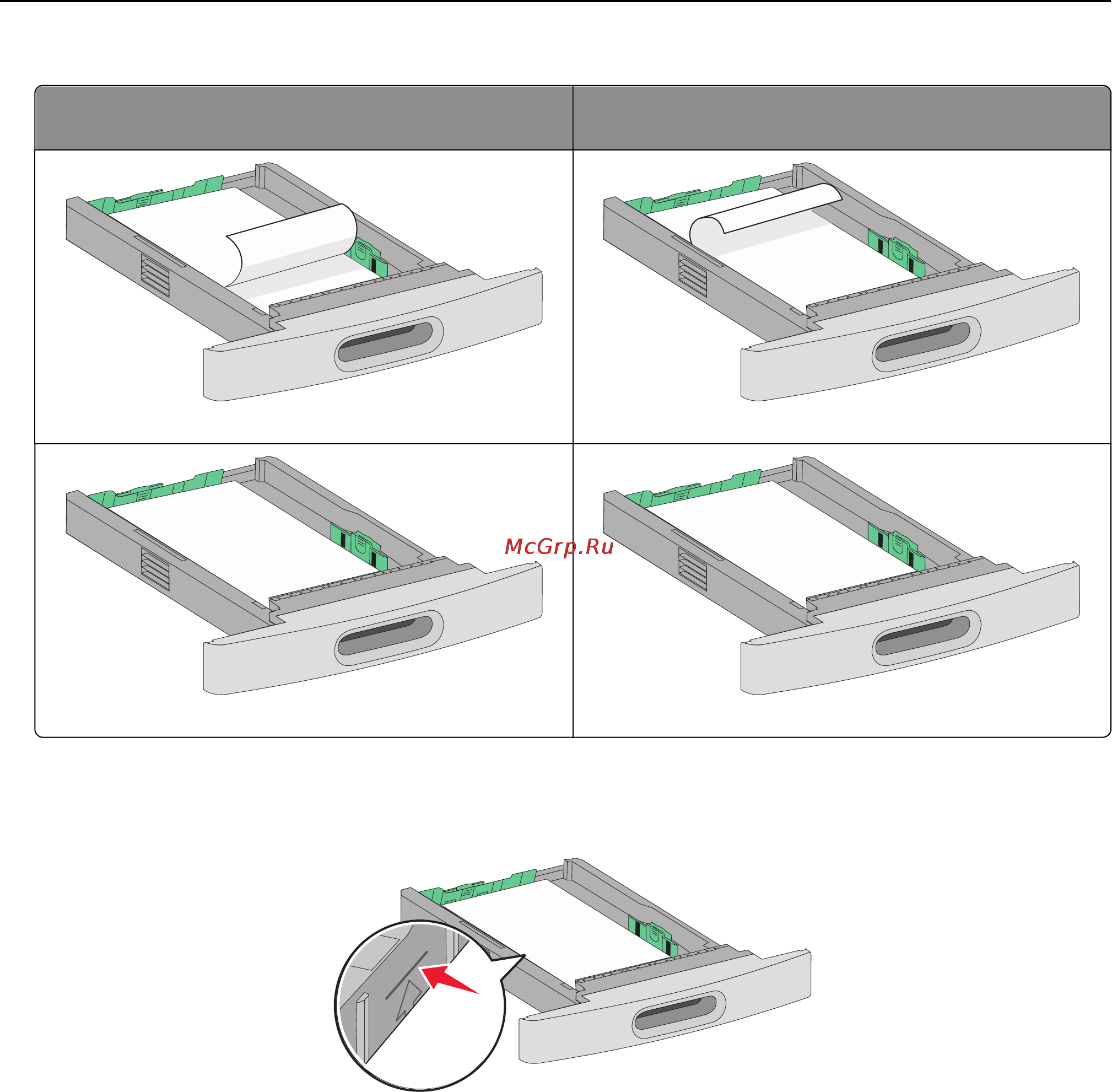 McGrp.Ru