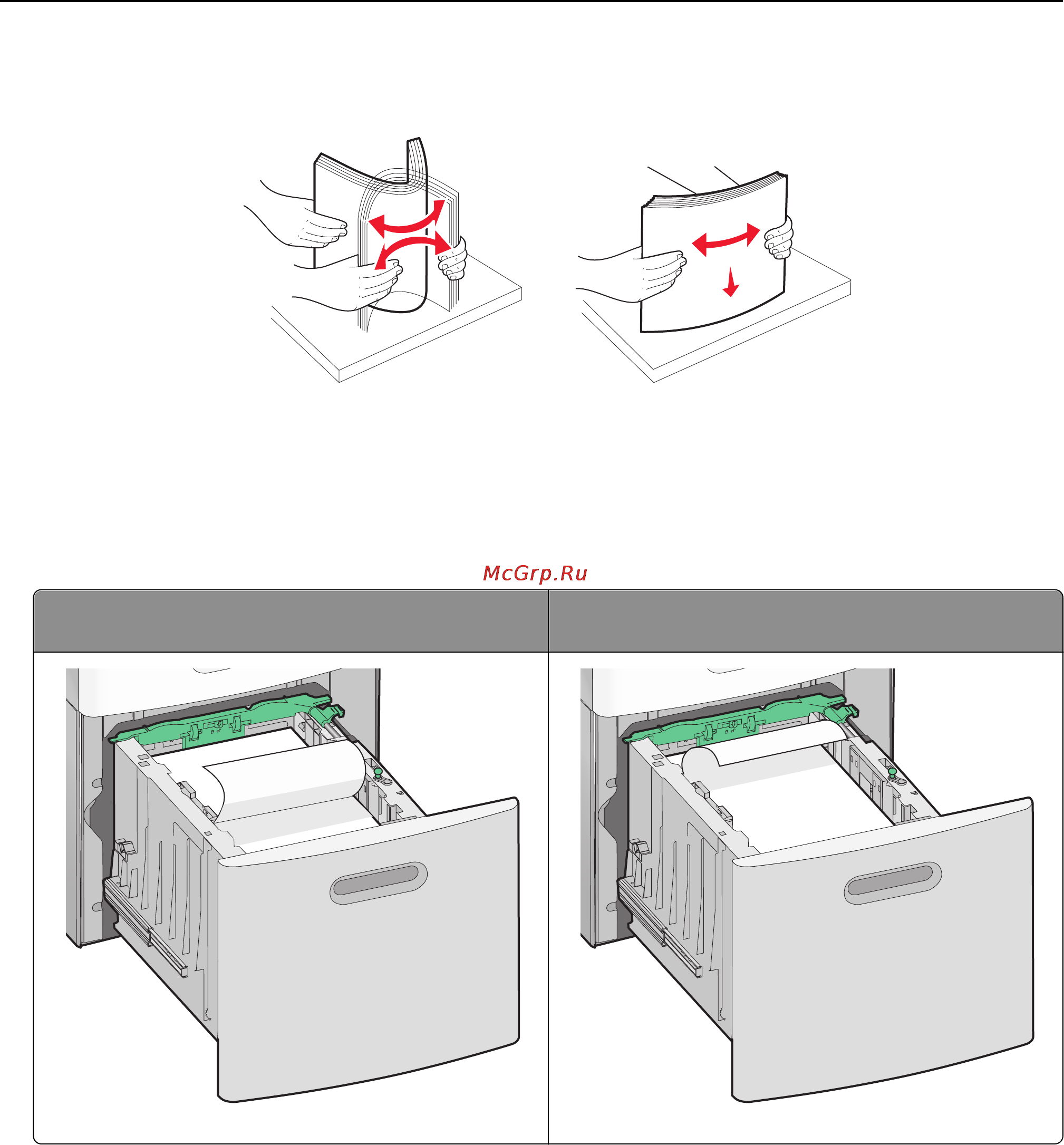 McGrp.Ru