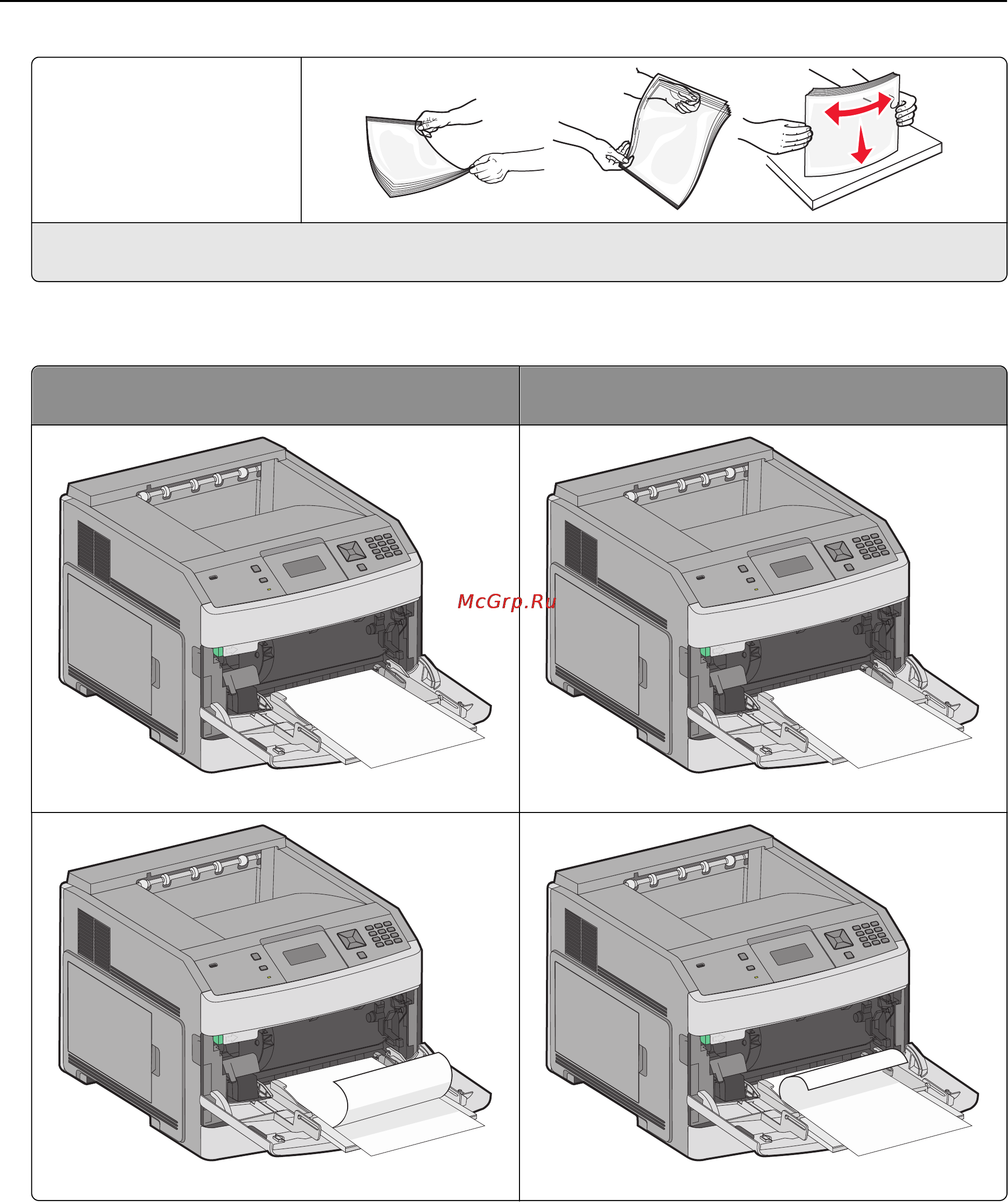 McGrp.Ru