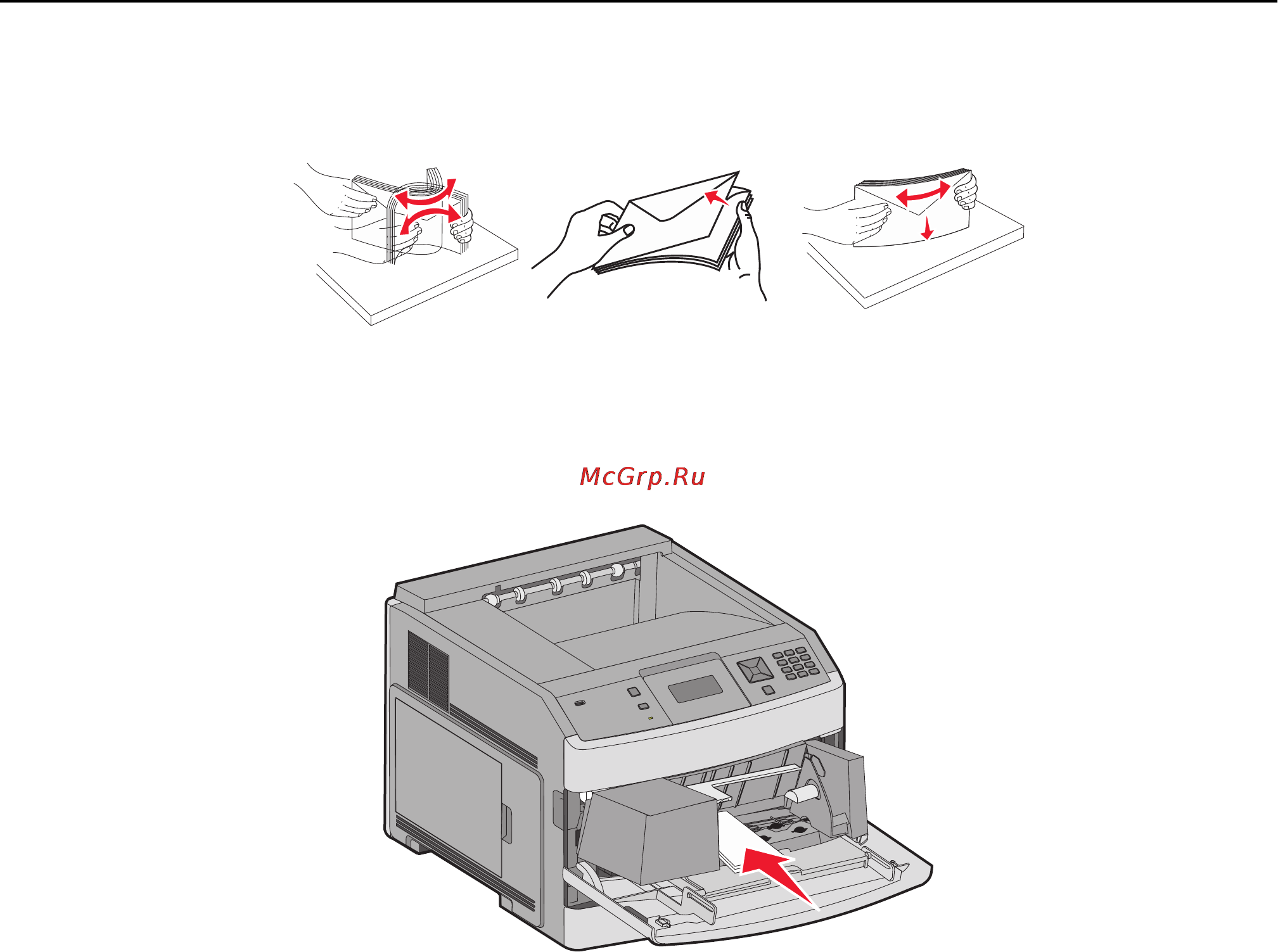 McGrp.Ru