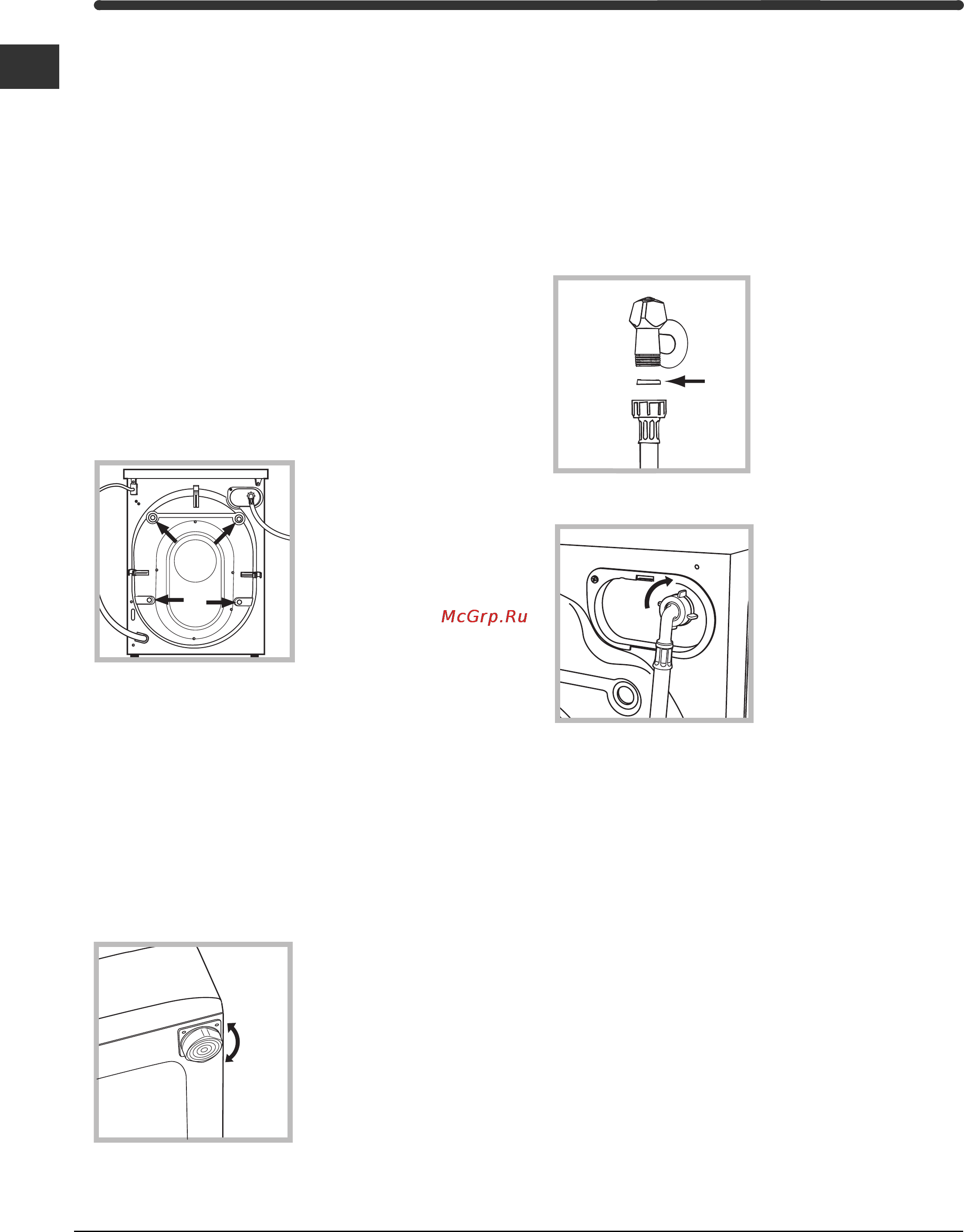 McGrp.Ru