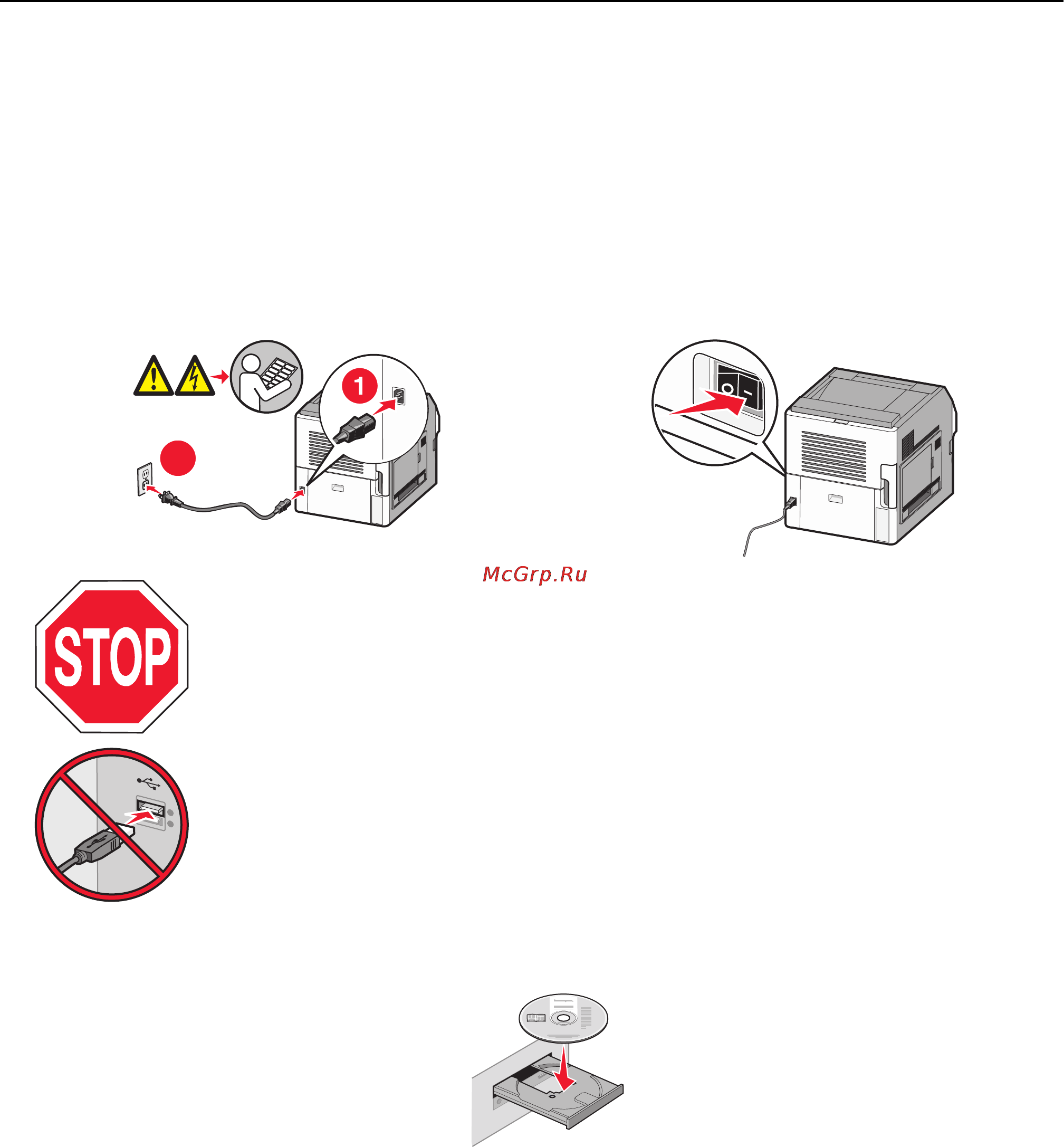 1

McGrp.Ru

STOP