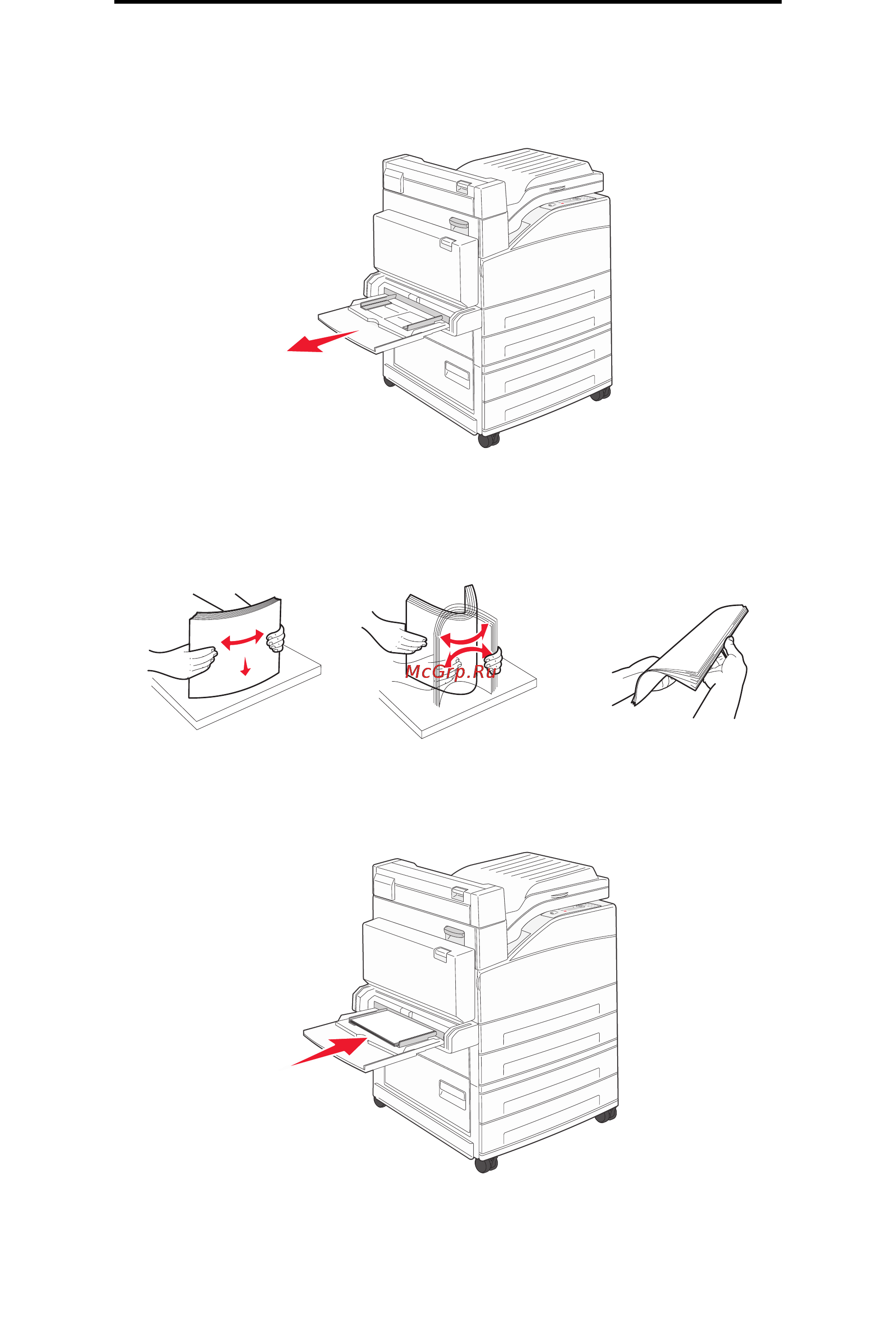 McGrp.Ru