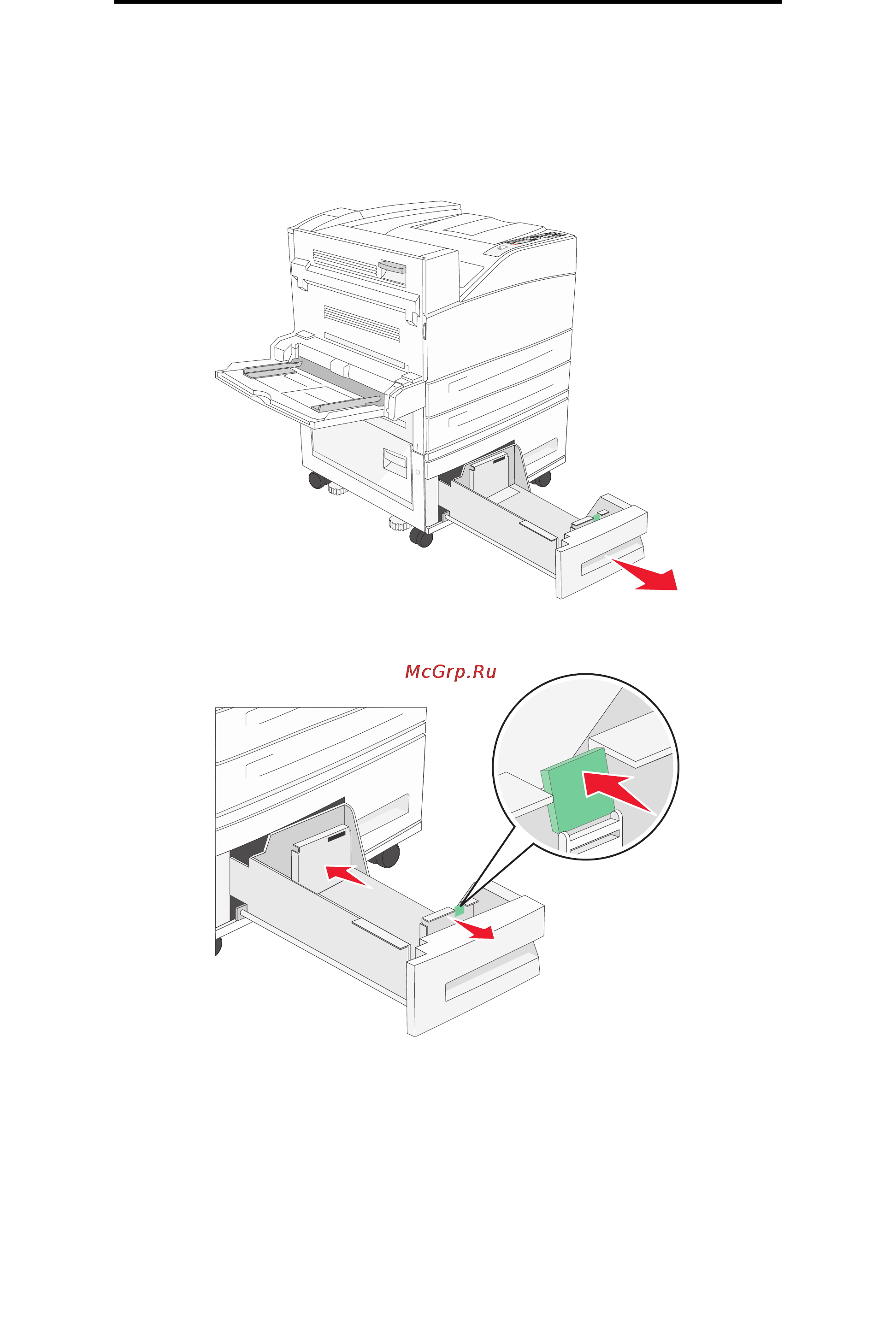 McGrp.Ru