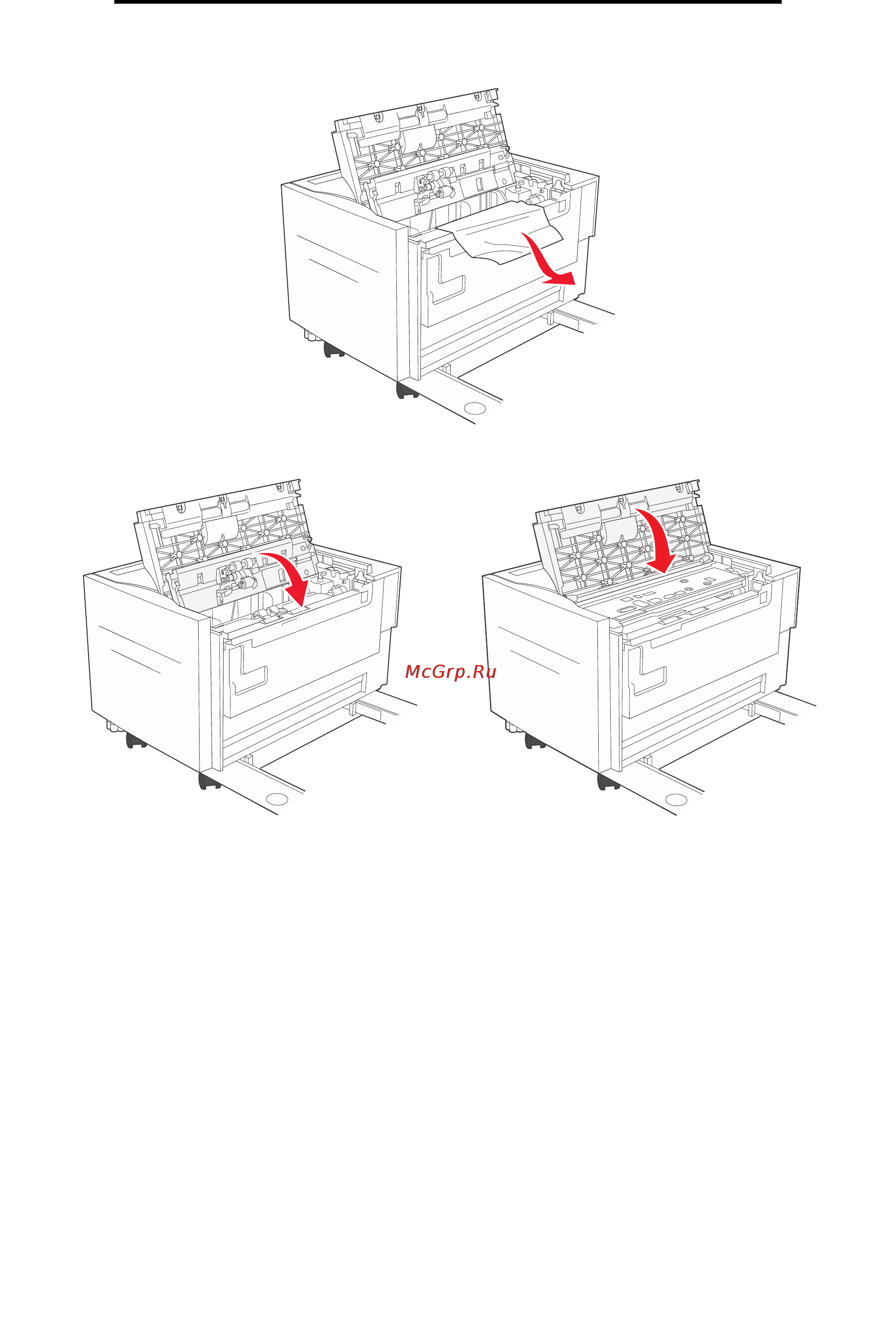 McGrp.Ru