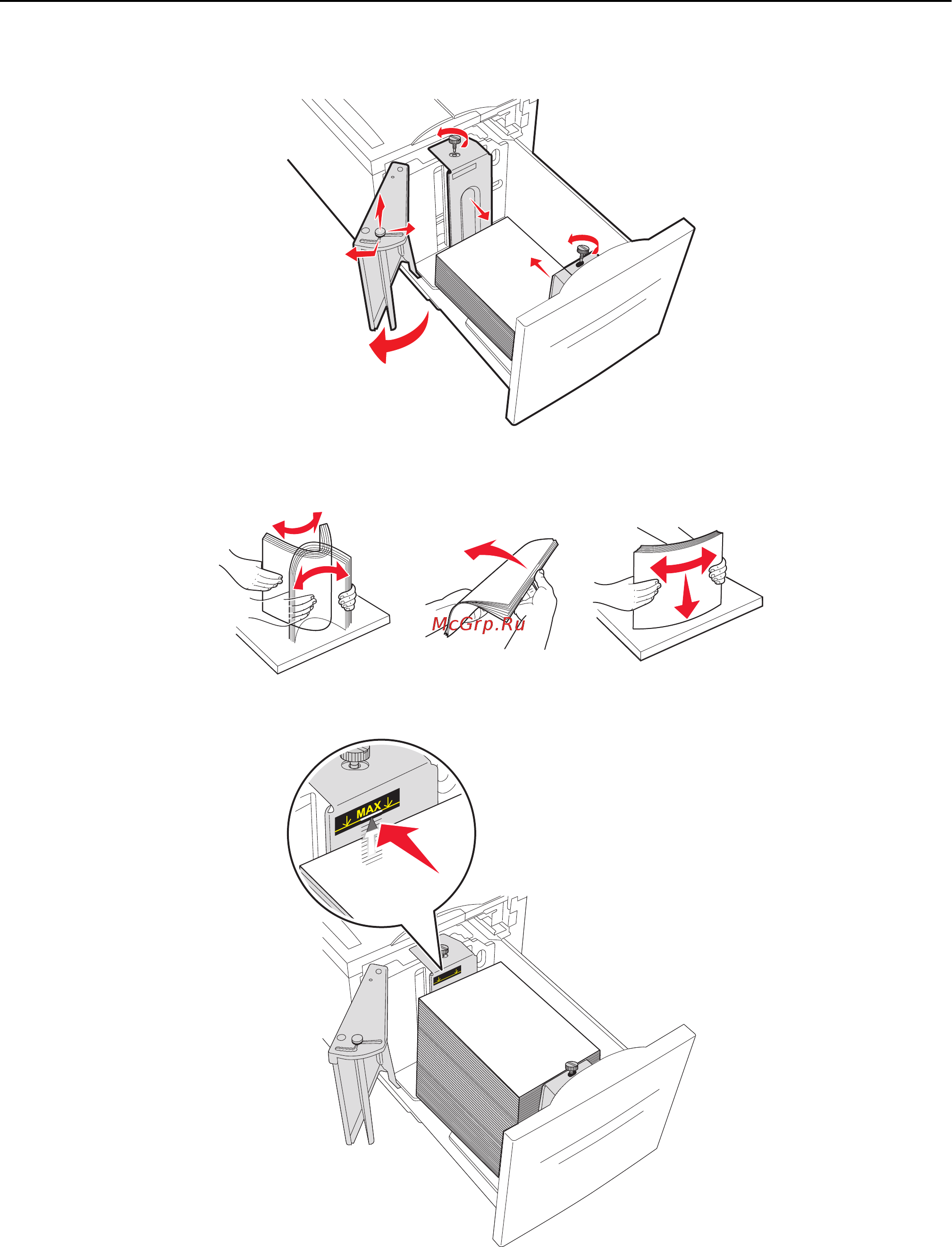 McGrp.Ru

MAX