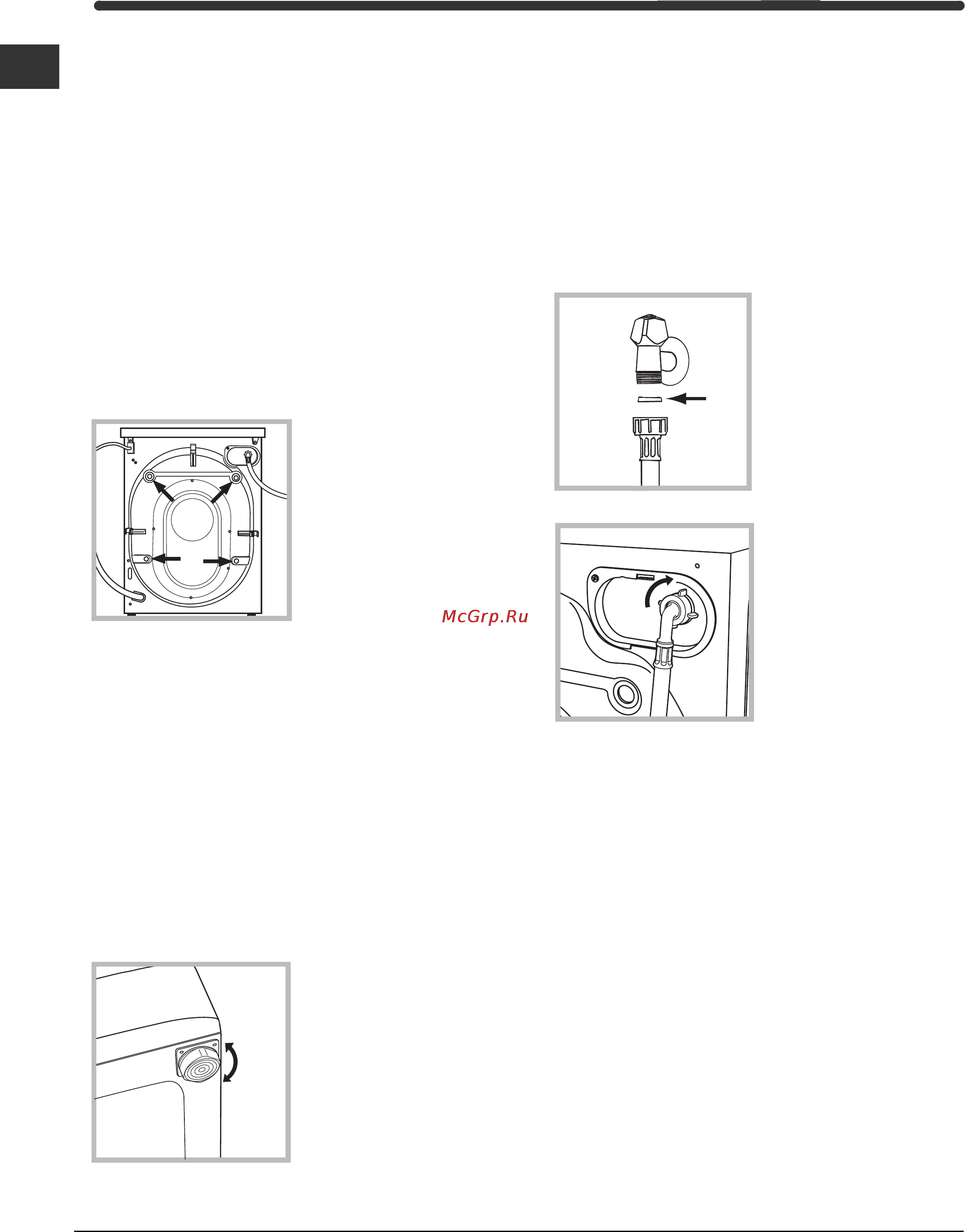 McGrp.Ru