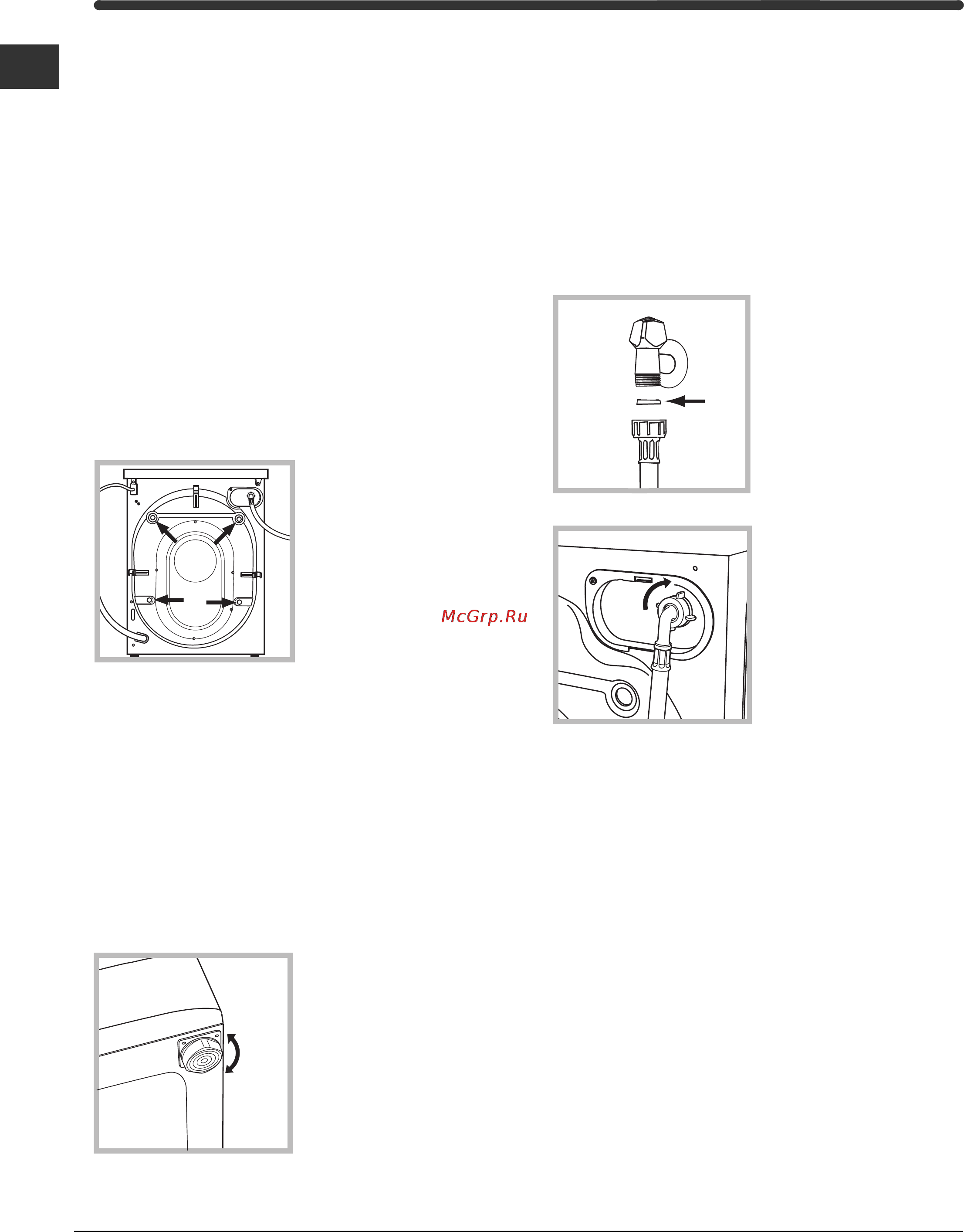 McGrp.Ru