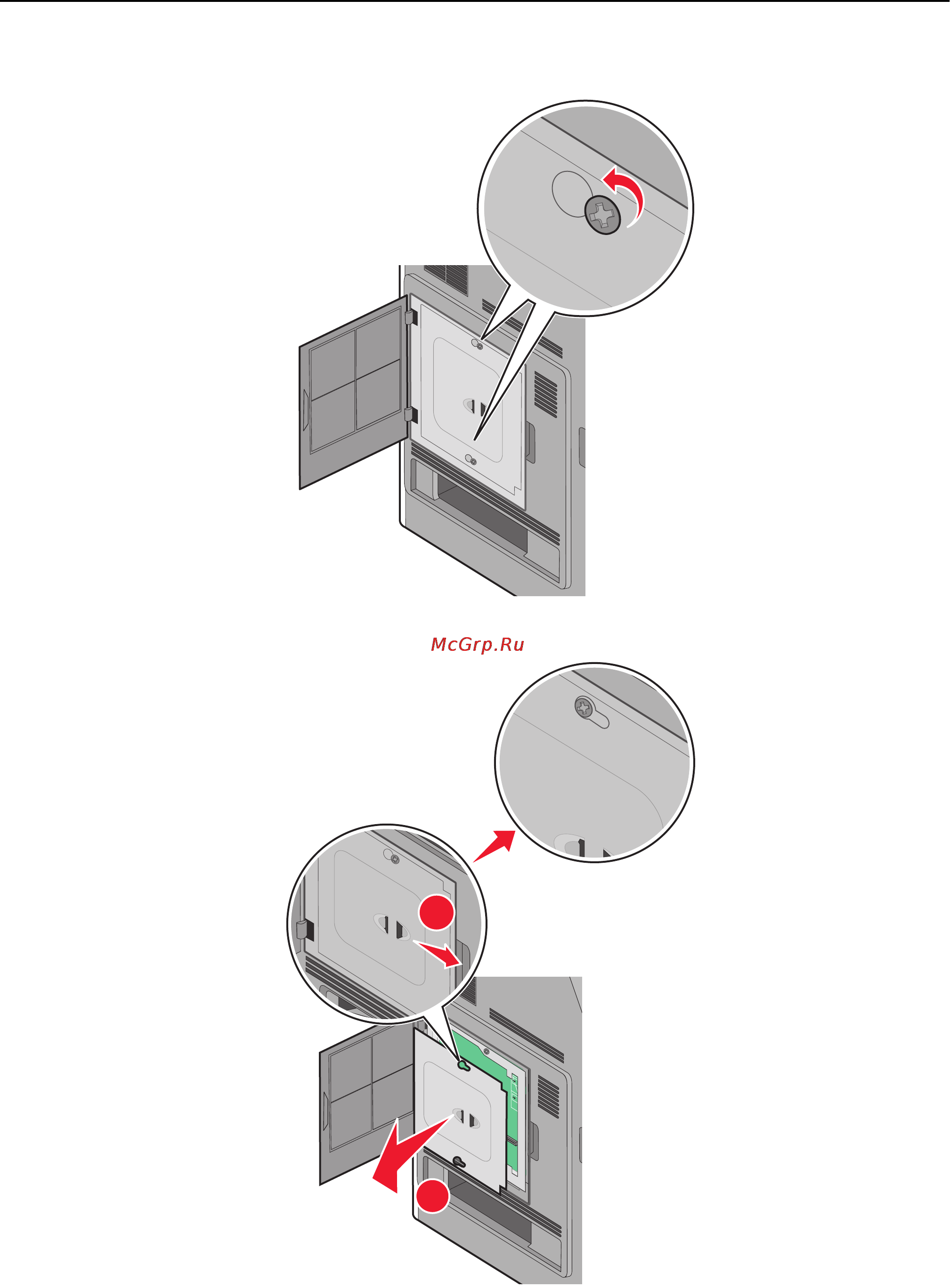 McGrp.Ru