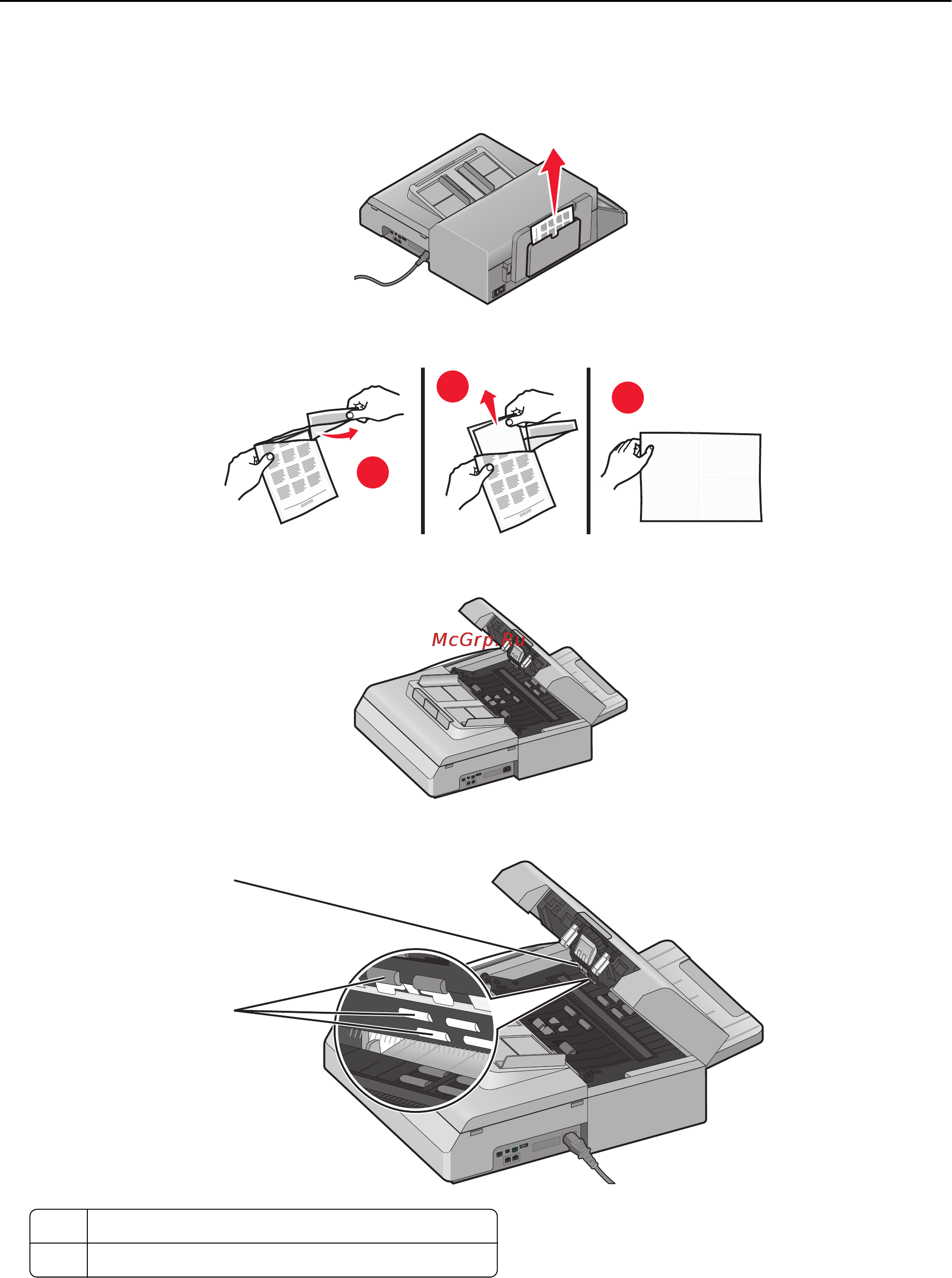 McGrp.Ru