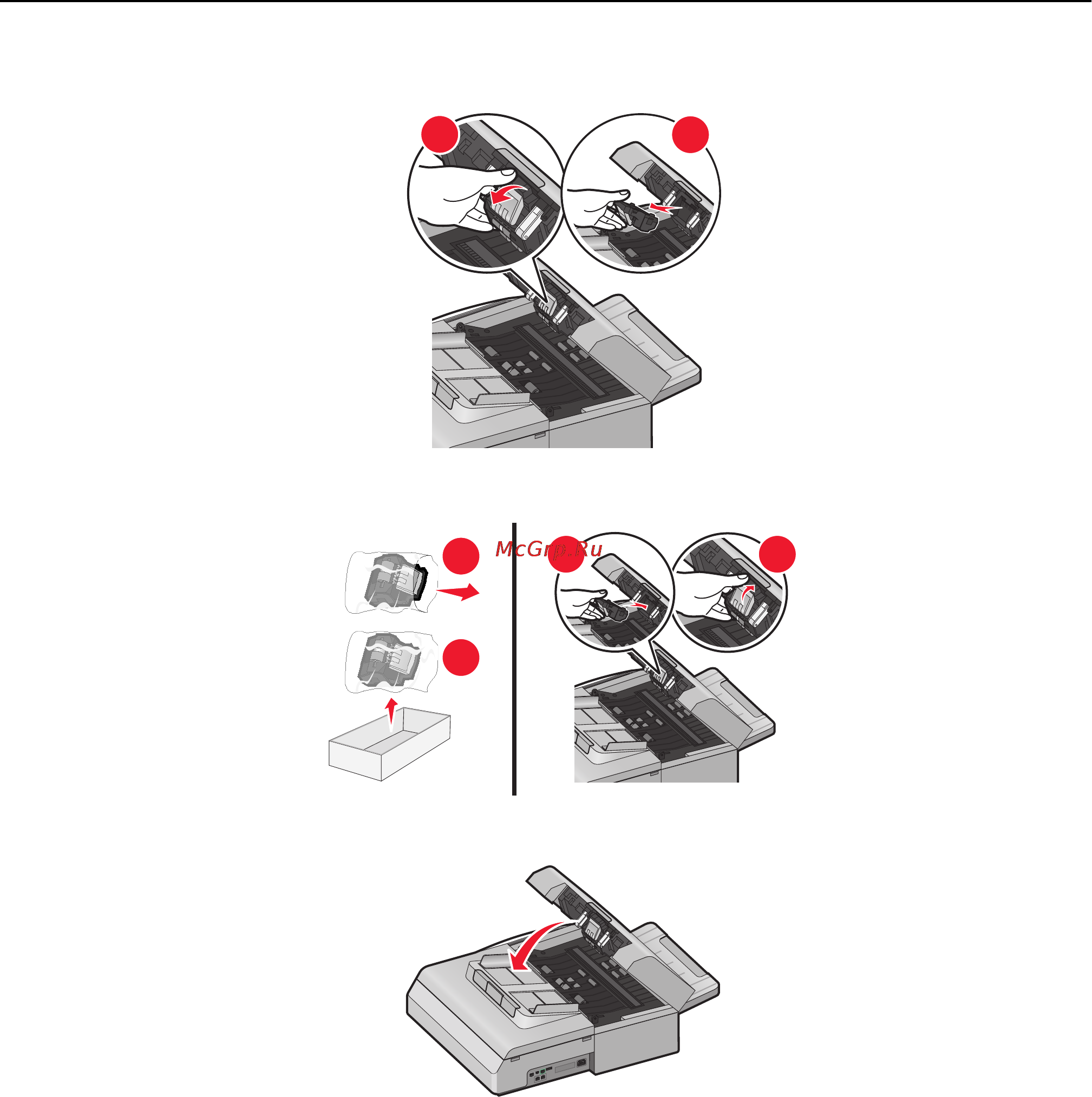 McGrp.Ru